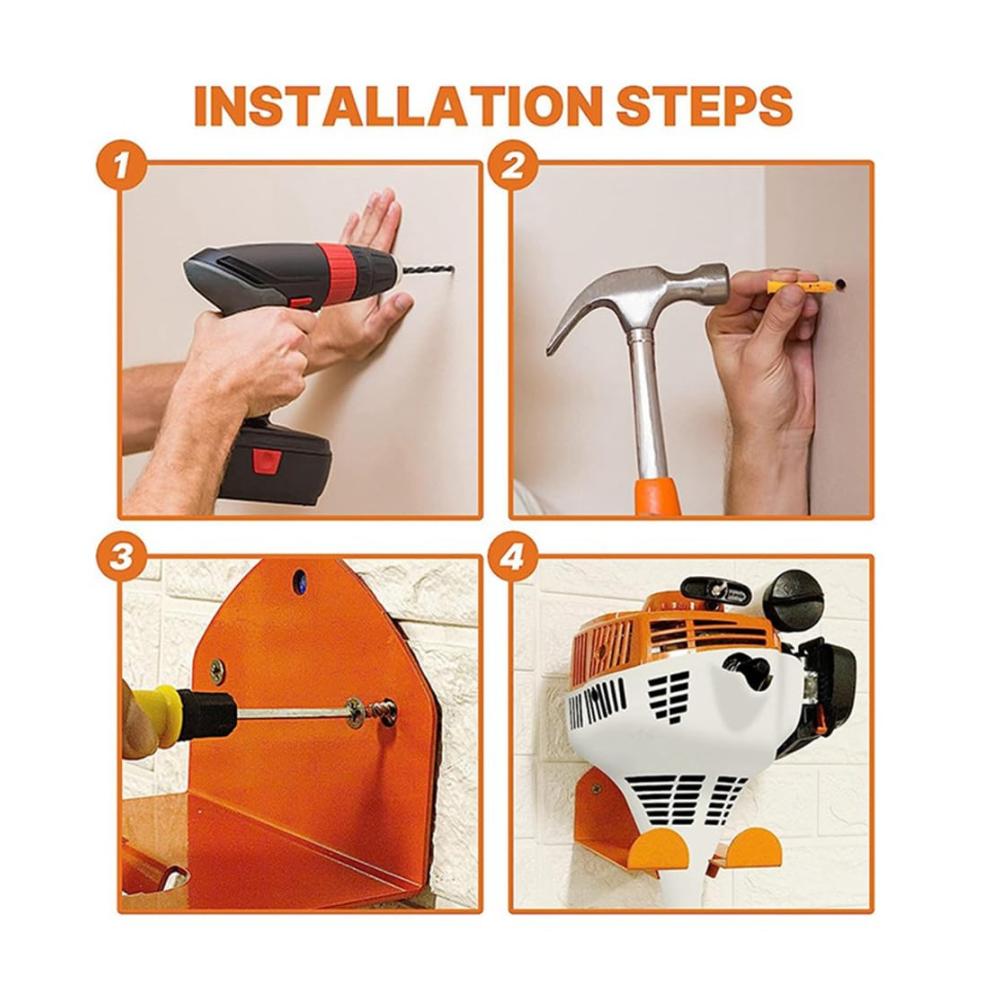 INSTALLATION STEPS

1

2

3

4