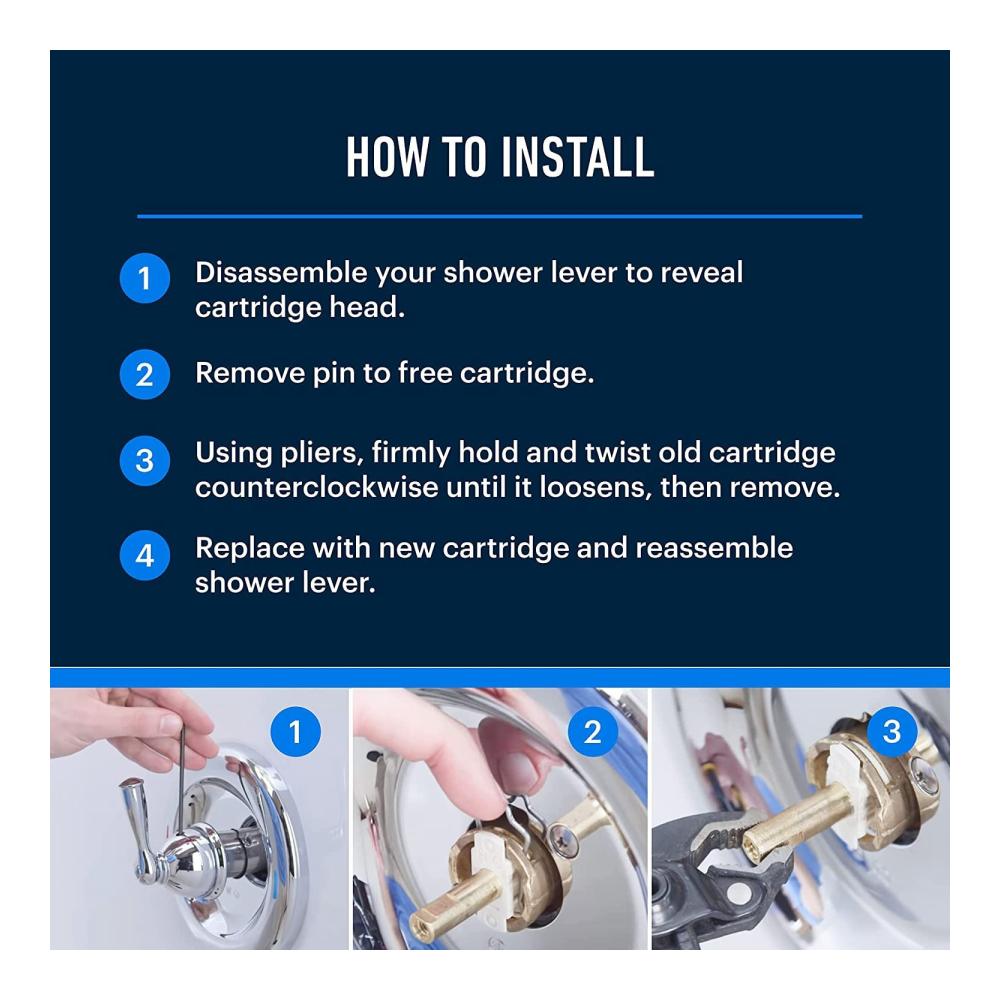 HOW TO INSTALL

1 Disassemble your shower lever to reveal cartridge head.

2 Remove pin to free cartridge.

3 Using pliers, firmly hold and twist old cartridge counterclockwise until it loosens, then remove.

4 Replace with new cartridge and reassemble shower lever.

1

2

3