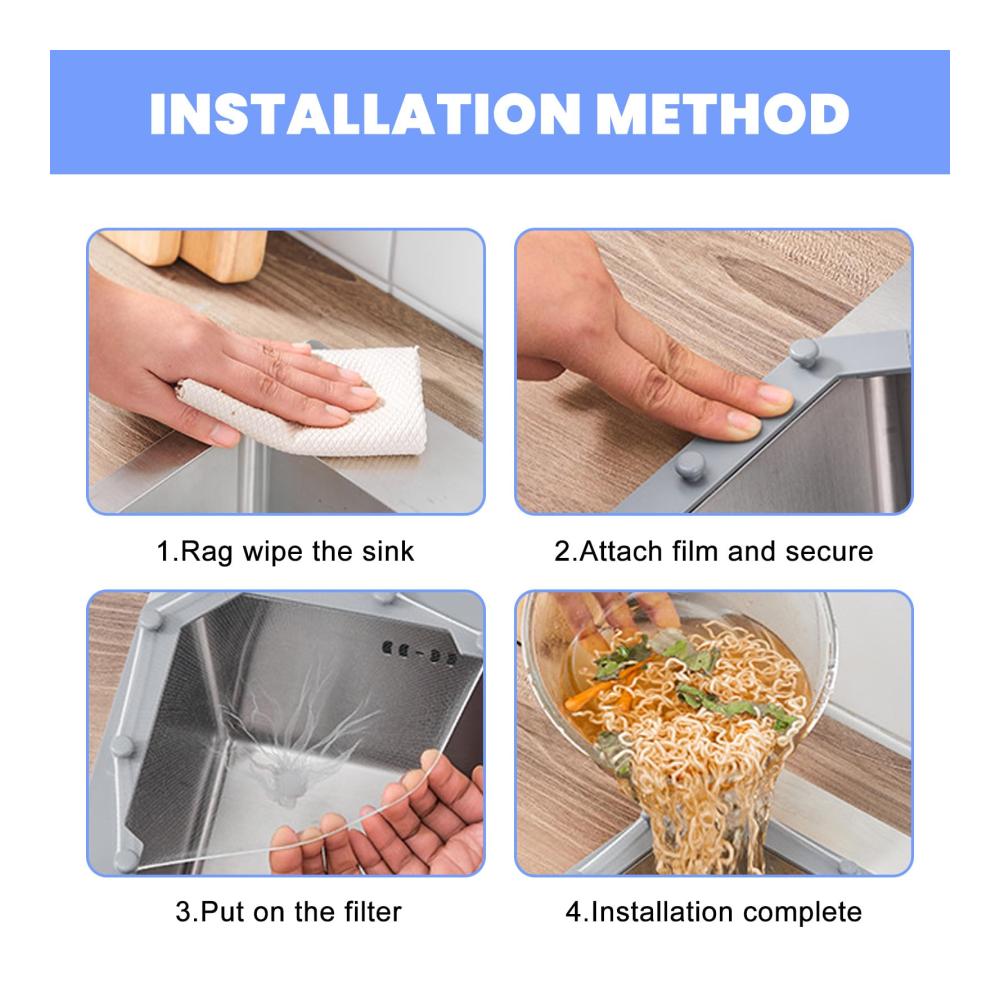 INSTALLATION METHOD

1.Rag wipe the sink

2.Attach film and secure

3.Put on the filter

4.Installation complete