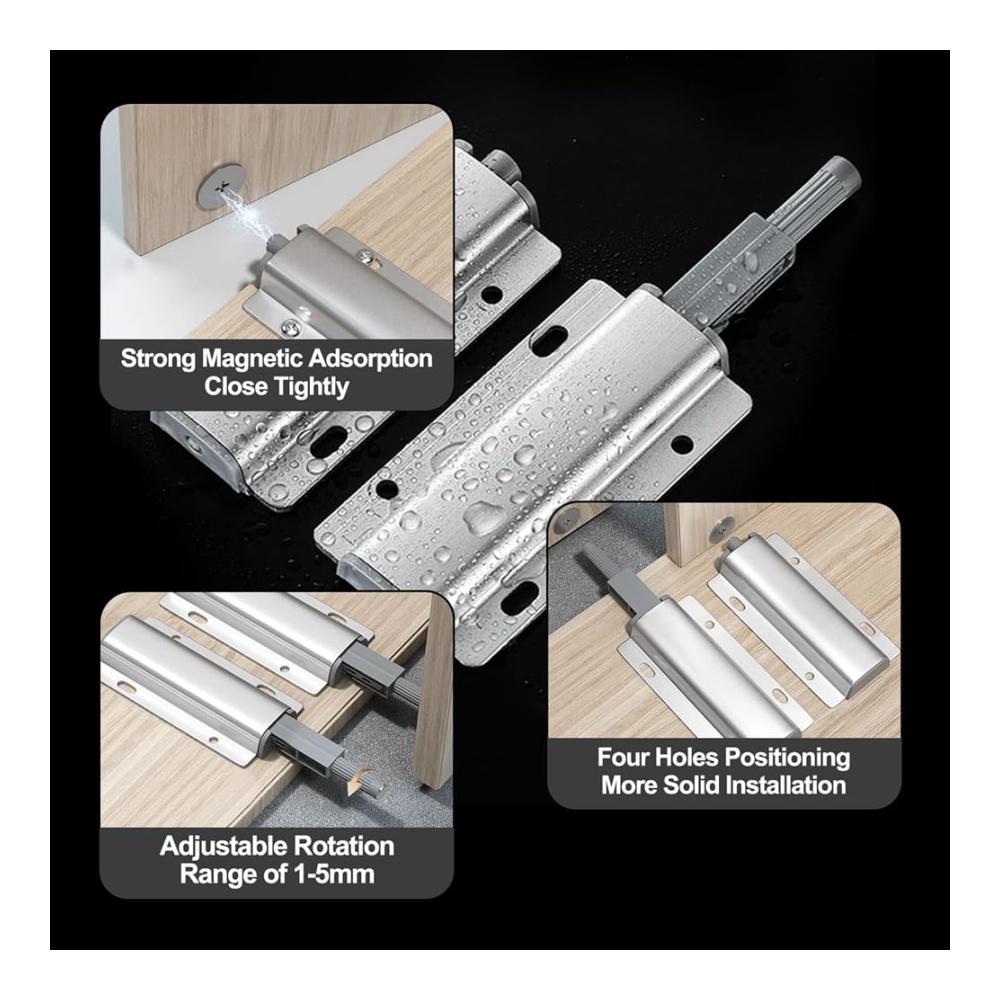 Strong Magnetic Adsorption
Close Tightly

Four Holes Positioning
More Solid Installation

Adjustable Rotation
Range of 1-5mm