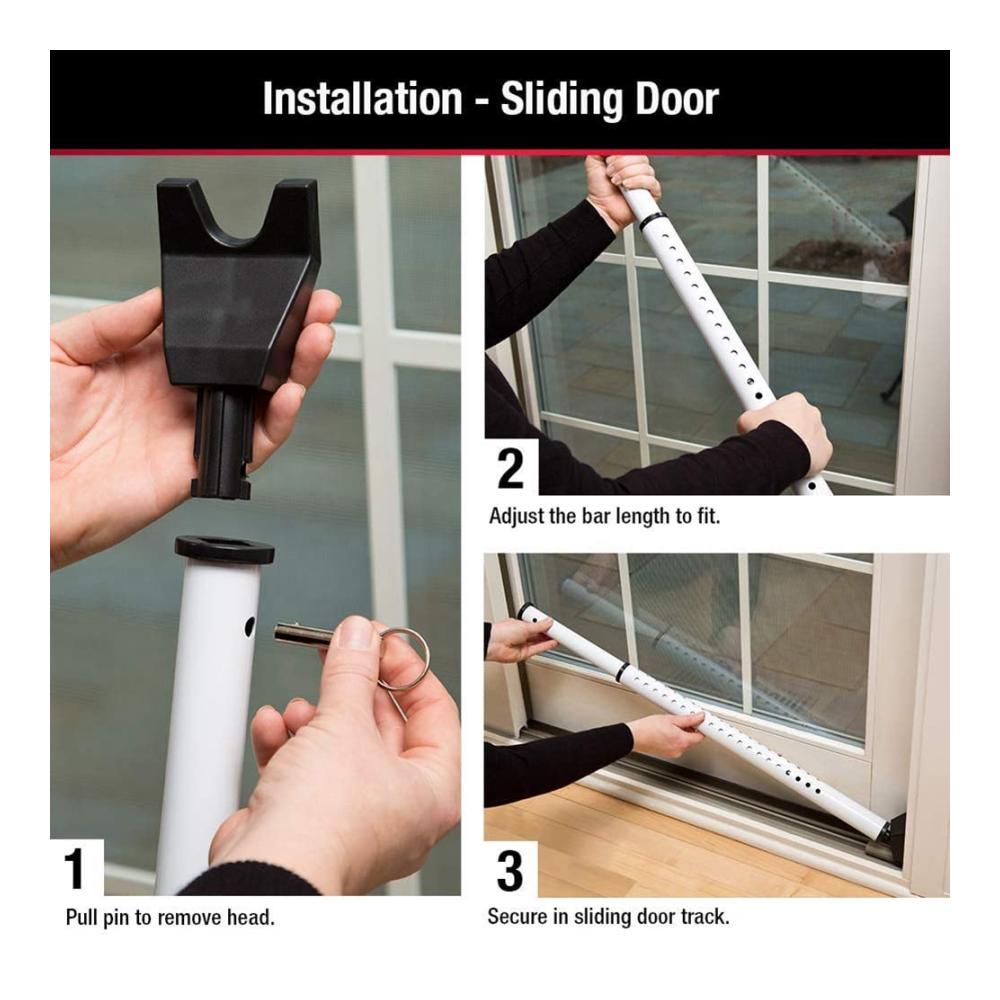 Installation - Sliding Door

1

Pull pin to remove head.

2

Adjust the bar length to fit.

3

Secure in sliding door track.