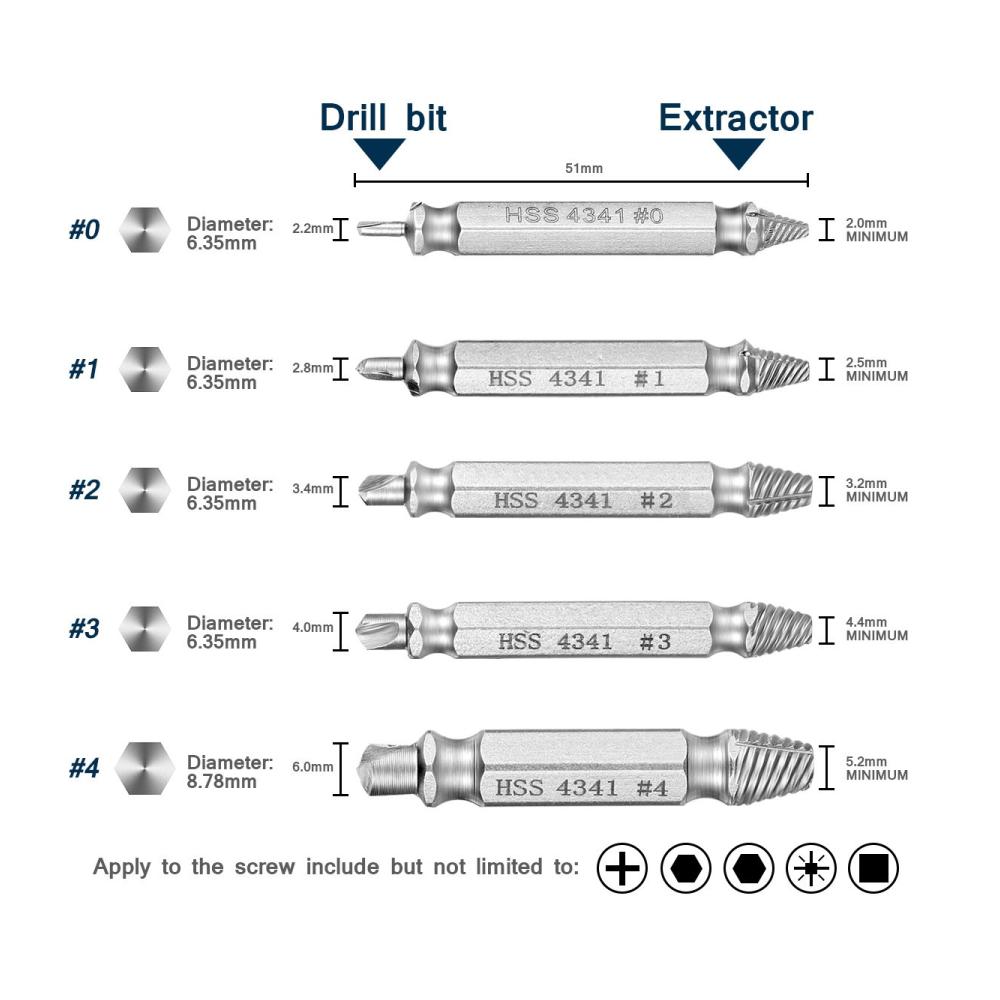 Drill bit

Extractor

51mm

#0

Diameter: 6.35mm

2.2mm

HSS 4341 #0

2.0mm MINIMUM

#1

Diameter: 6.35mm

2.8mm

HSS 4341 #1

2.5mm MINIMUM

#2

Diameter: 6.35mm

3.4mm

HSS 4341 #2

3.2mm MINIMUM

#3

Diameter: 6.35mm

4.0mm

HSS 4341 #3

4.4mm MINIMUM

#4

Diameter: 8.78mm

6.0mm

HSS 4341 #4

5.2mm MINIMUM

Apply to the screw include but not limited to: