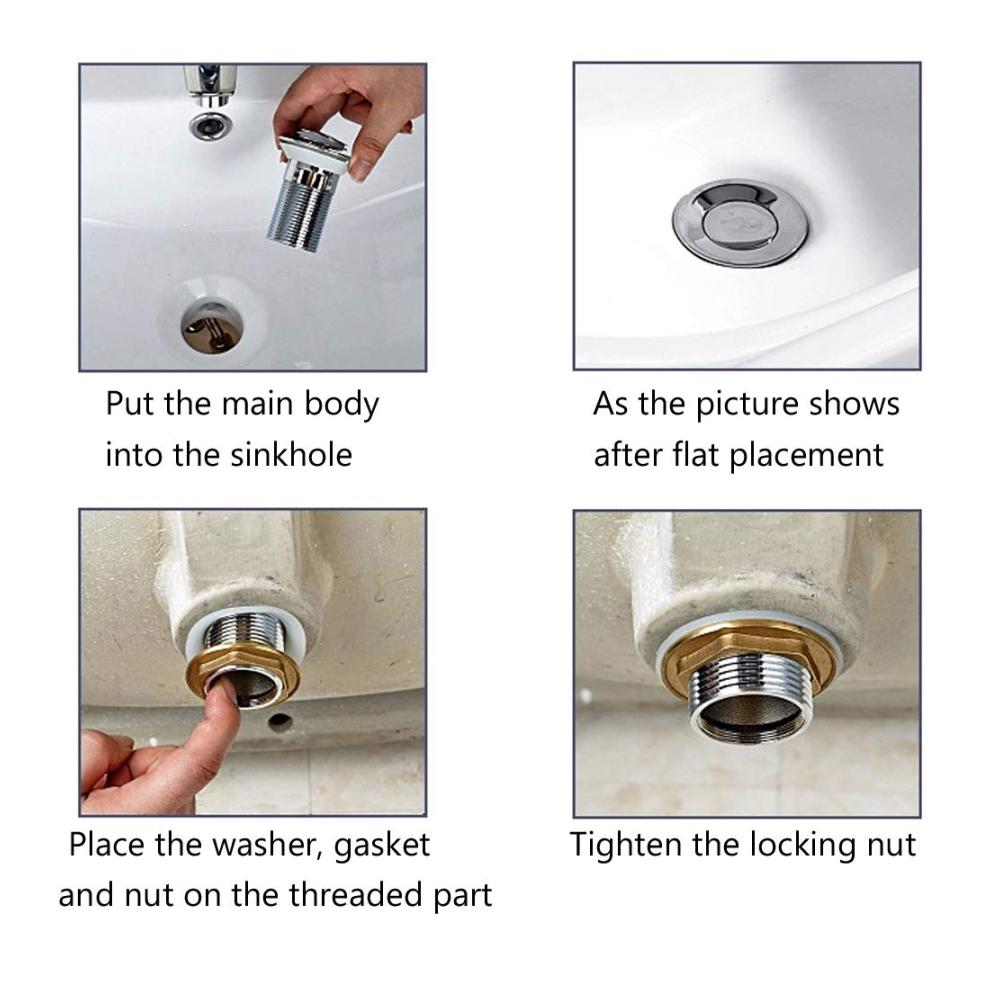 Put the main body into the sinkhole

As the picture shows after flat placement

Place the washer, gasket and nut on the threaded part

Tighten the locking nut