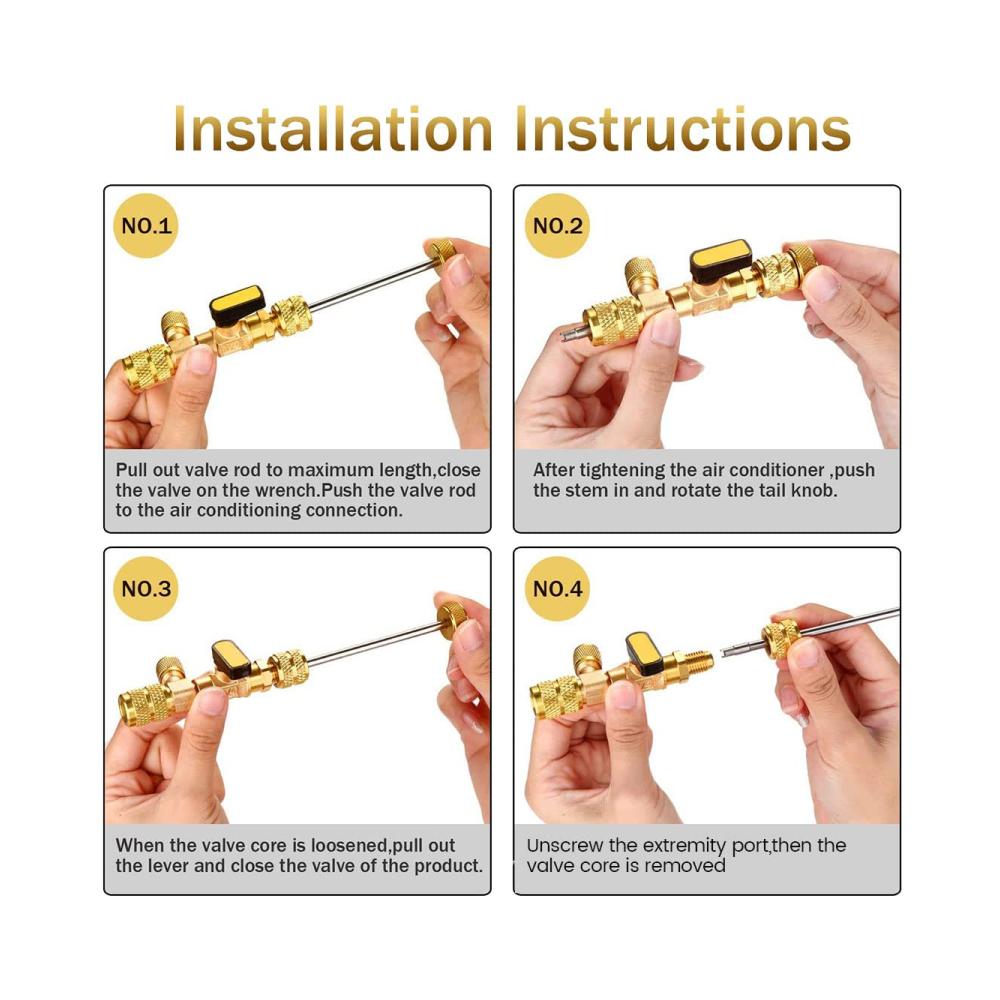 Installation Instructions

NO.1

Pull out valve rod to maximum length,close the valve on the wrench.Push the valve rod to the air conditioning connection.

NO.2

After tightening the air conditioner ,push the stem in and rotate the tail knob.

NO.3

When the valve core is loosened,pull out the lever and close the valve of the product.

NO.4

Unscrew the extremity port,then the valve core is removed