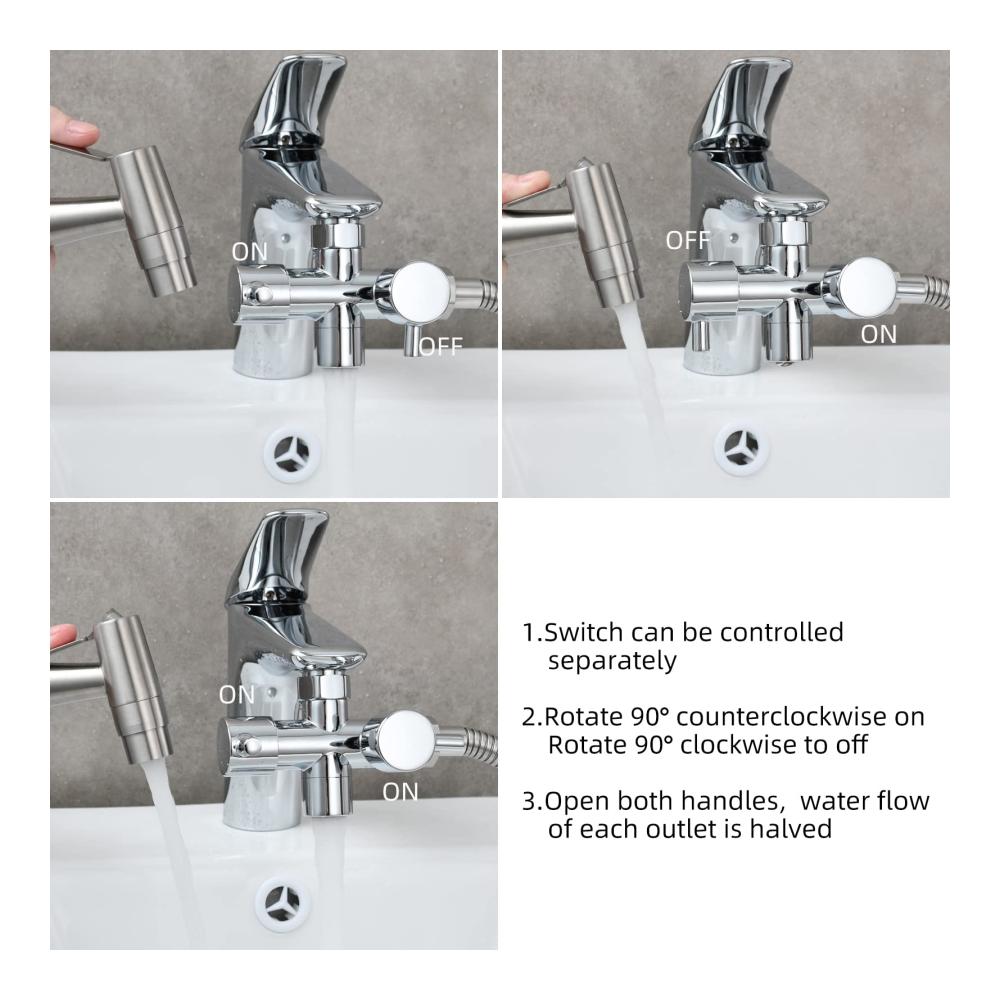 ON

OFF

OFF

ON

ON

ON

1.Switch can be controlled separately

2.Rotate 90° counterclockwise on
Rotate 90° clockwise to off

3.Open both handles, water flow of each outlet is halved