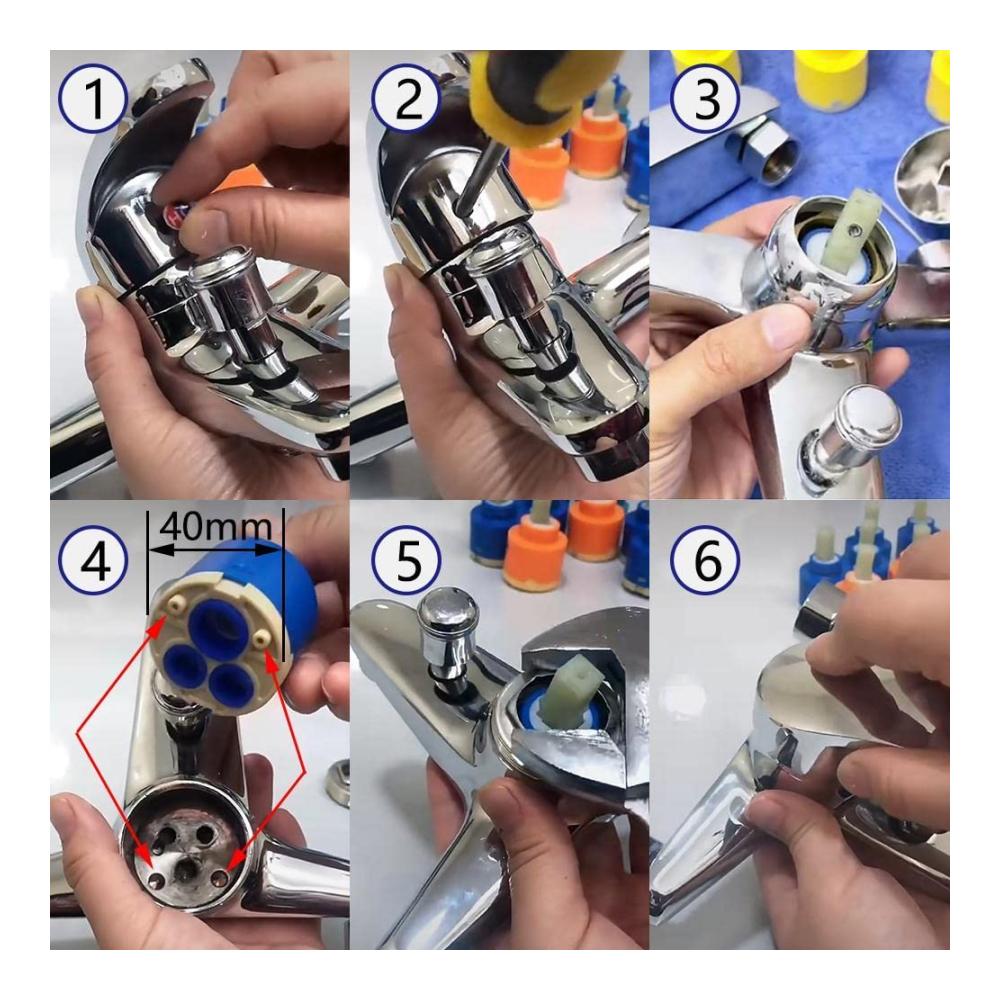 1
2
3
4
40mm
5
6