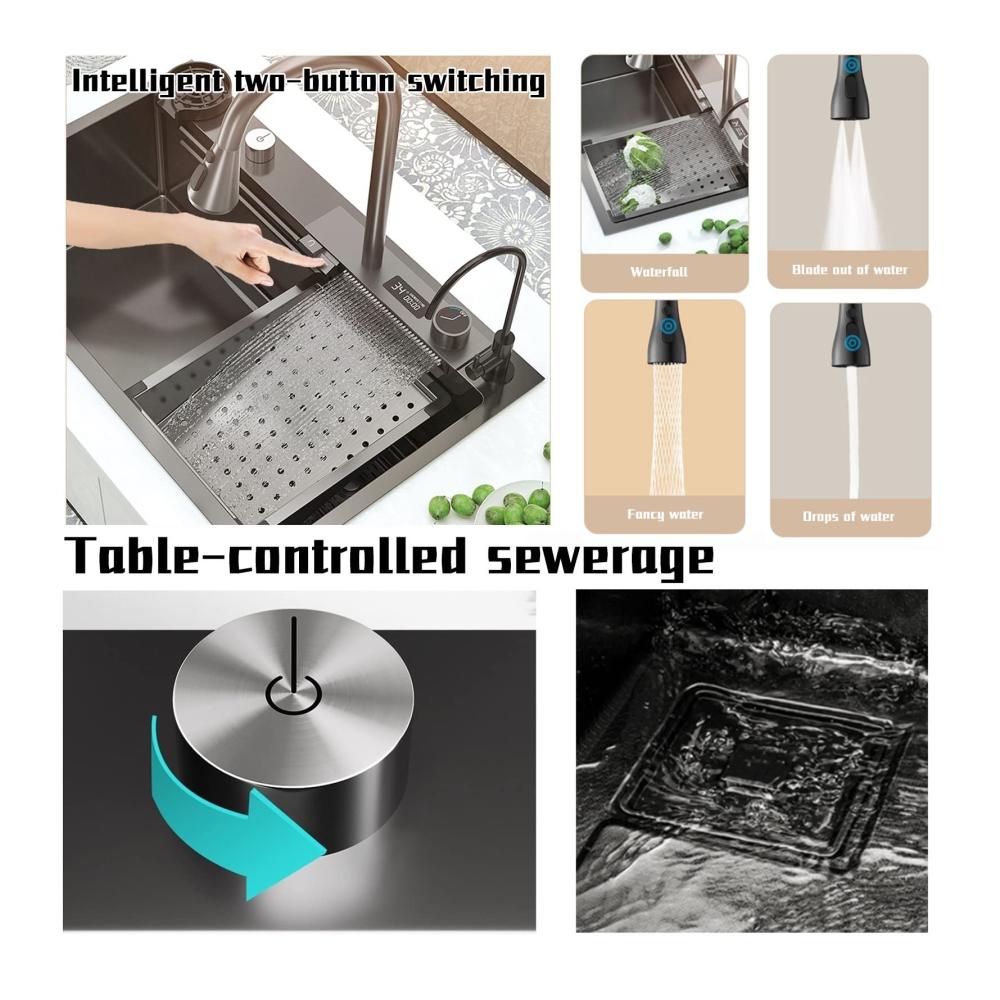 Intelligent two-button switching

Waterfall

Blade out of water

Fancy water

Drops of water

Table-controlled sewerage