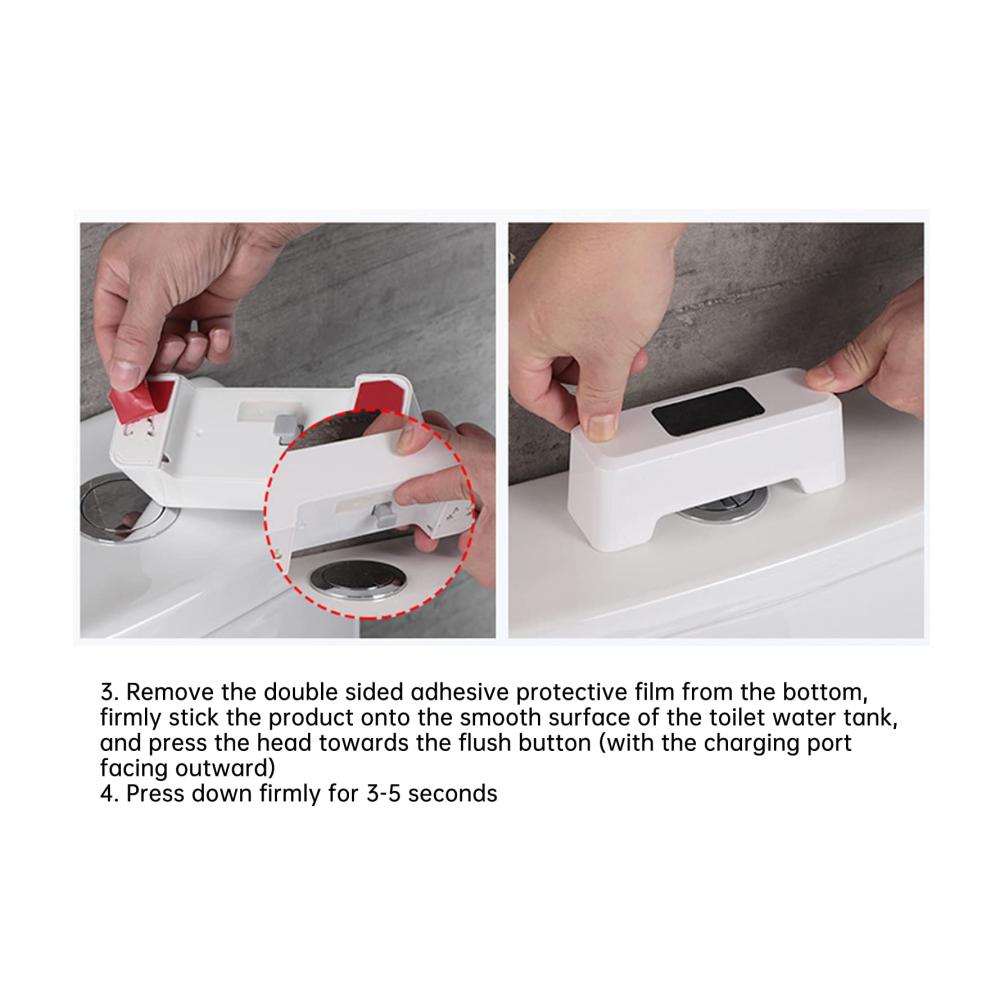 3. Remove the double sided adhesive protective film from the bottom, firmly stick the product onto the smooth surface of the toilet water tank, and press the head towards the flush button (with the charging port facing outward)
4. Press down firmly for 3-5 seconds