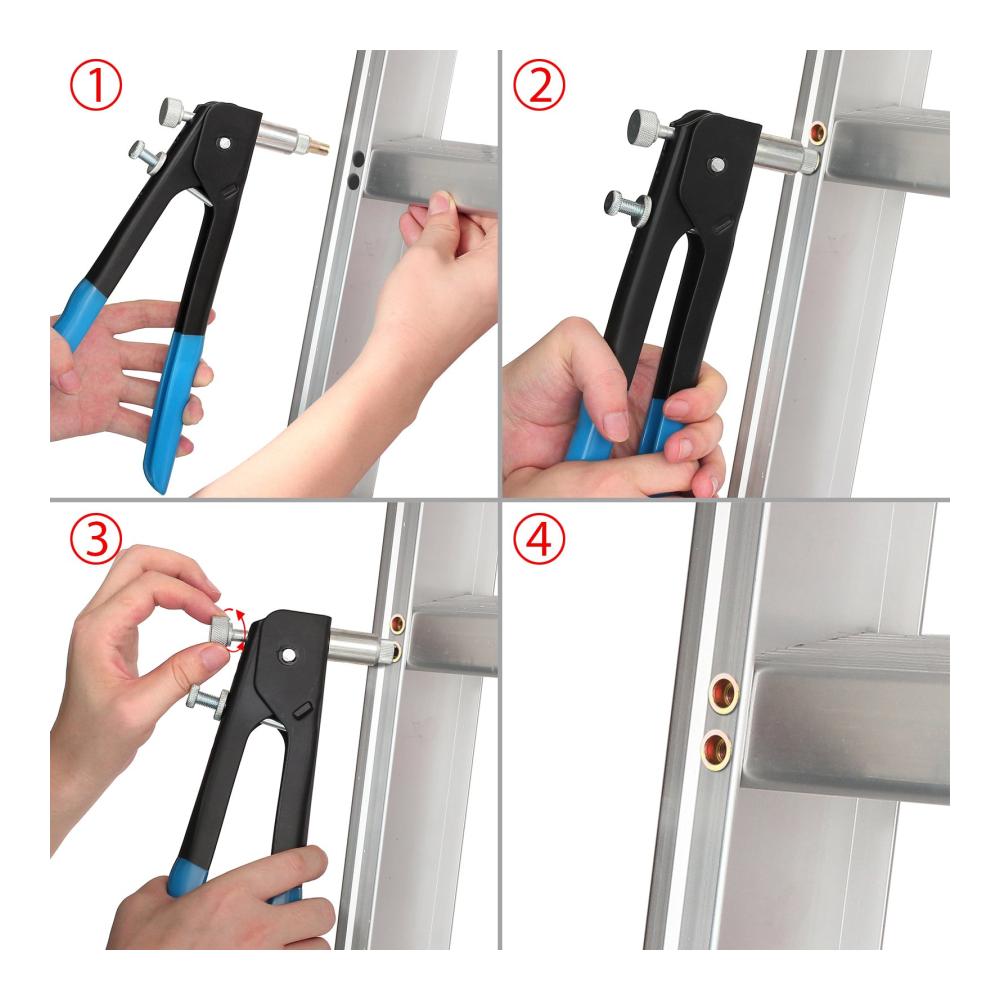 ①
②
③
④