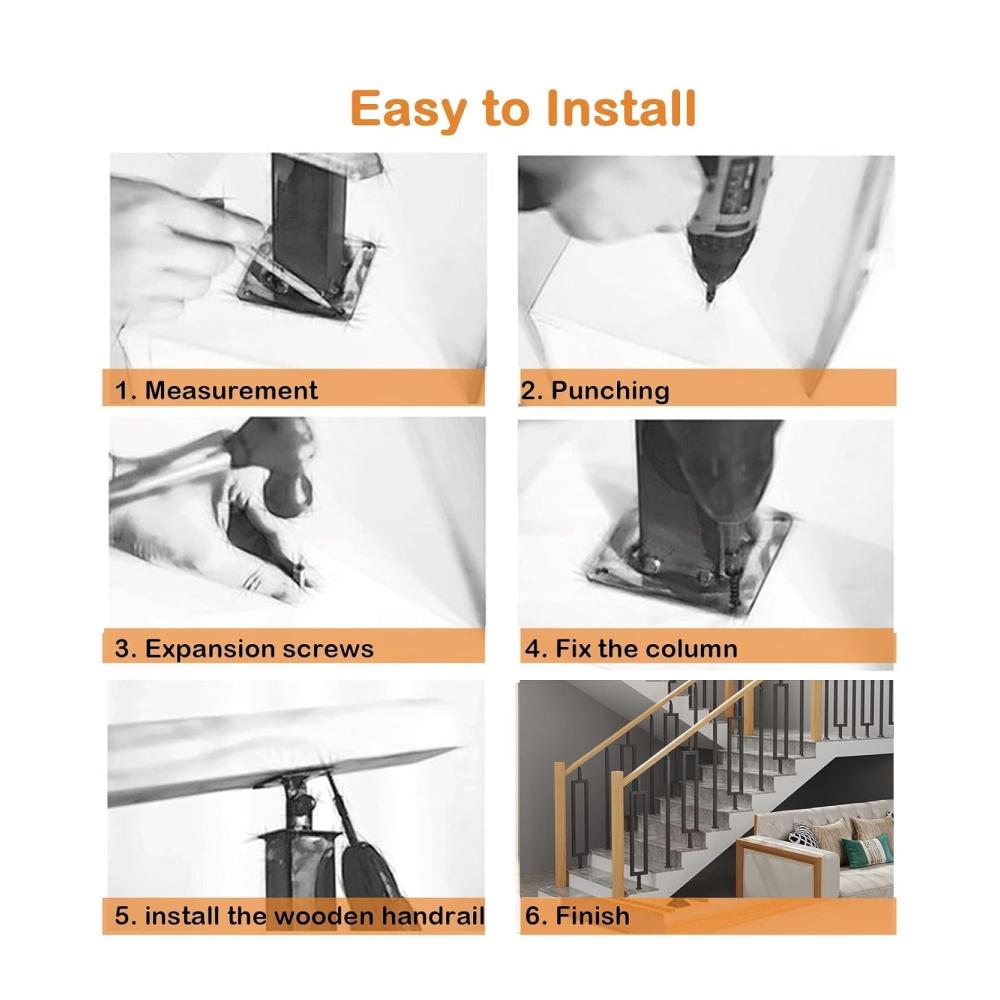 Easy to Install

1. Measurement

2. Punching

3. Expansion screws

4. Fix the column

5. install the wooden handrail

6. Finish