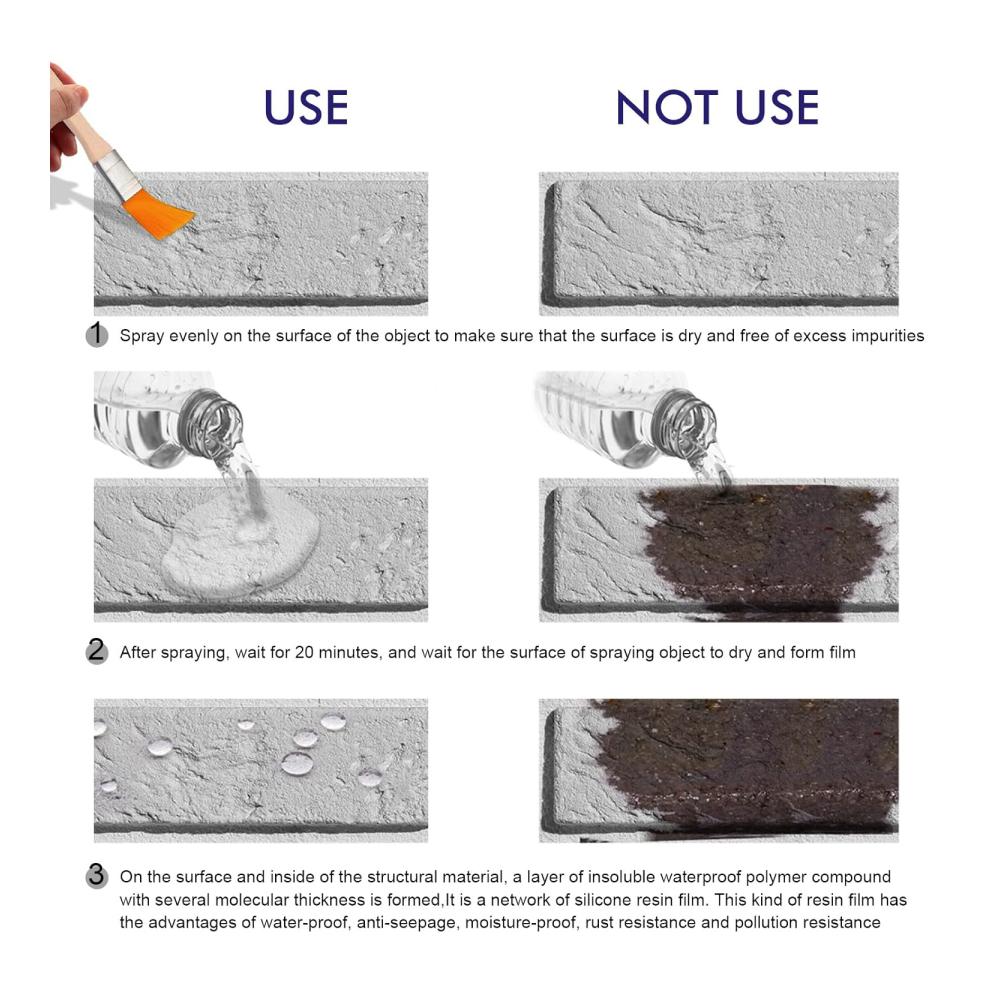 USE

NOT USE

1 Spray evenly on the surface of the object to make sure that the surface is dry and free of excess impurities

2 After spraying, wait for 20 minutes, and wait for the surface of spraying object to dry and form film

3 On the surface and inside of the structural material, a layer of insoluble waterproof polymer compound with several molecular thickness is formed,It is a network of silicone resin film. This kind of resin film has the advantages of water-proof, anti-seepage, moisture-proof, rust resistance and pollution resistance