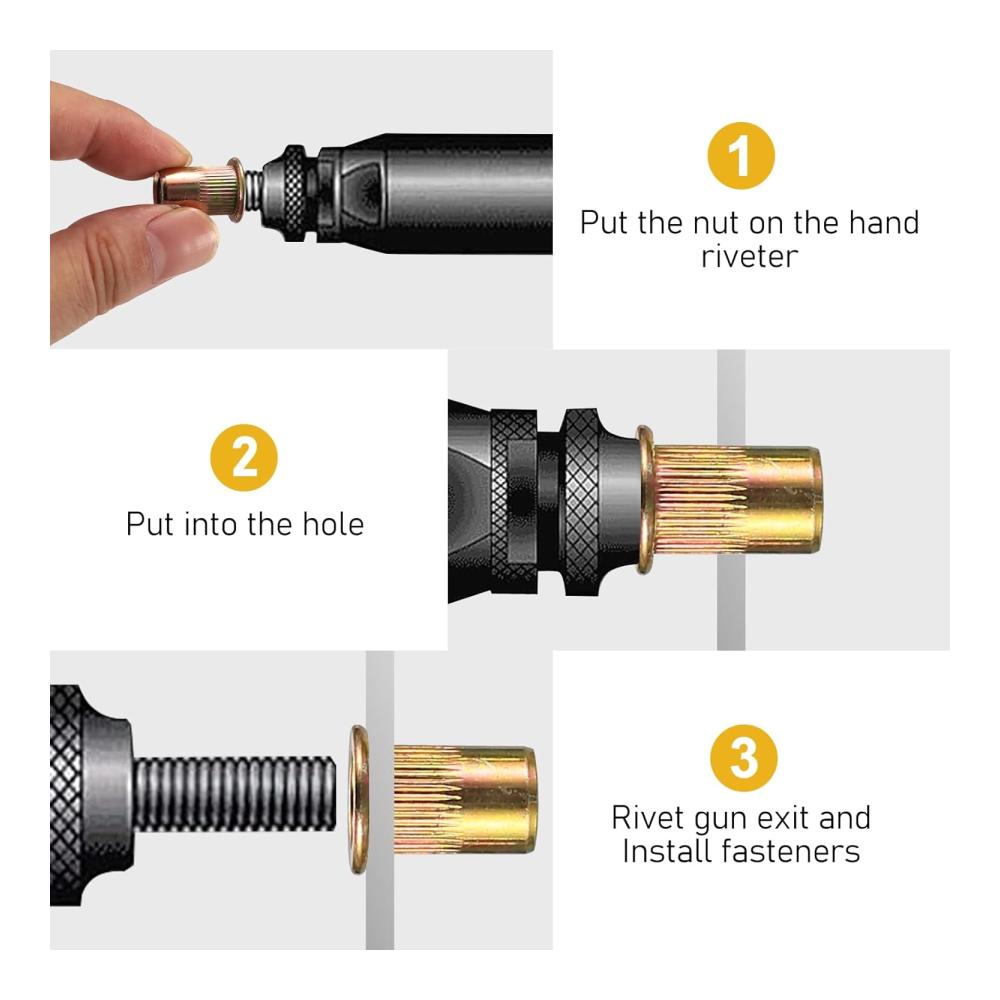 1
Put the nut on the hand riveter

2
Put into the hole

3
Rivet gun exit and Install fasteners