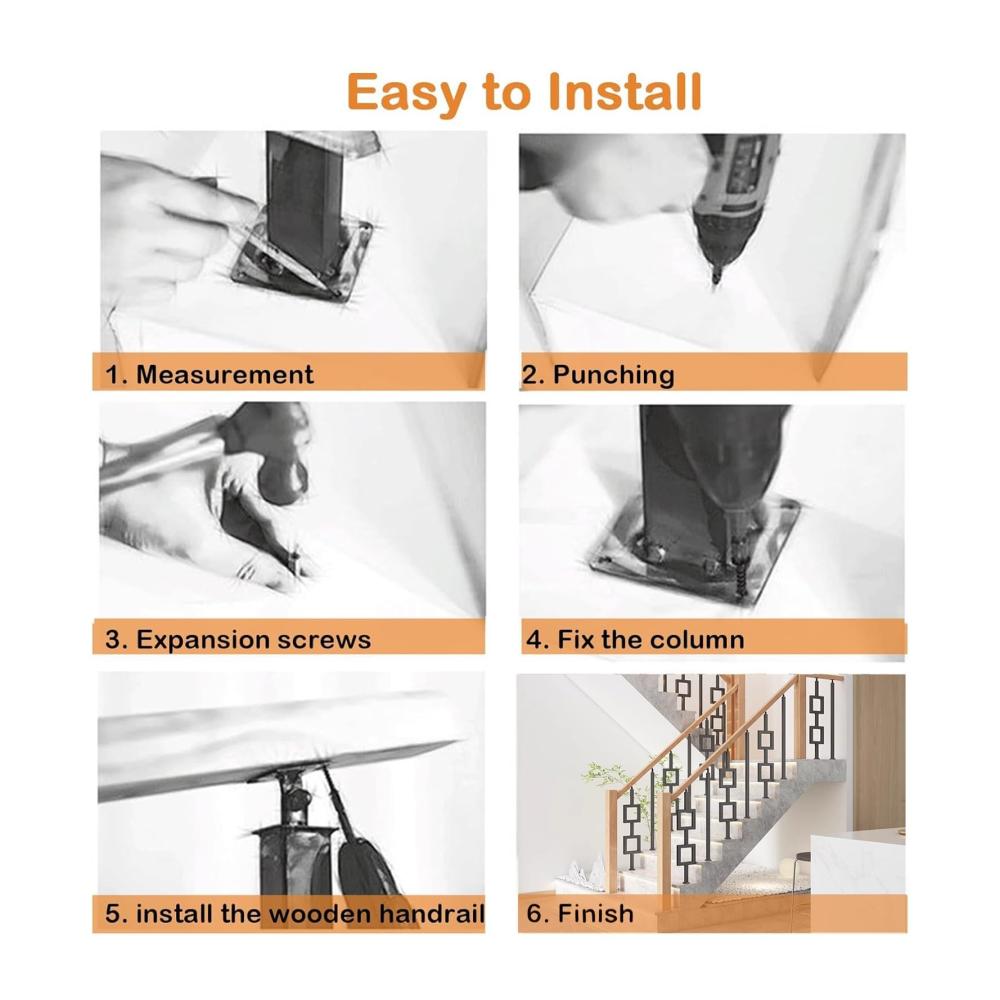 Easy to Install

1. Measurement

2. Punching

3. Expansion screws

4. Fix the column

5. install the wooden handrail

6. Finish