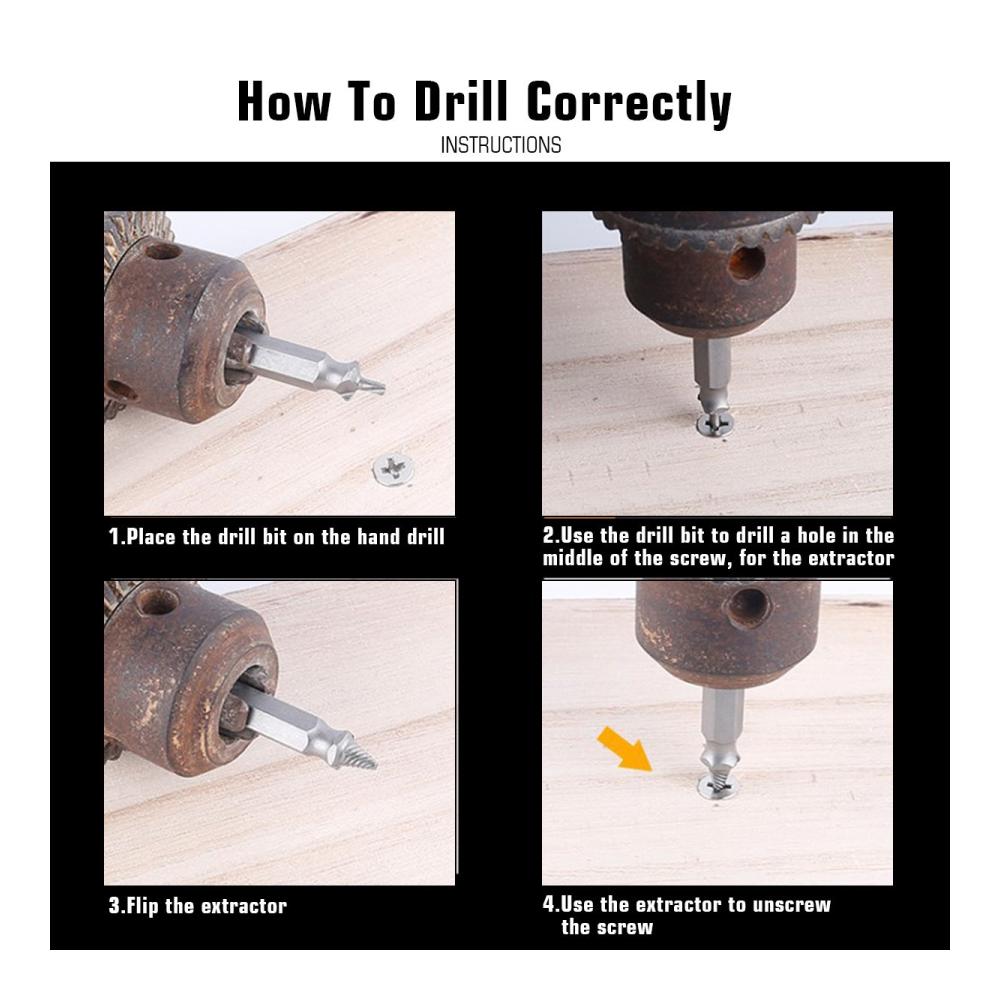 How To Drill Correctly
INSTRUCTIONS

1.Place the drill bit on the hand drill

2.Use the drill bit to drill a hole in the middle of the screw, for the extractor

3.Flip the extractor

4.Use the extractor to unscrew the screw