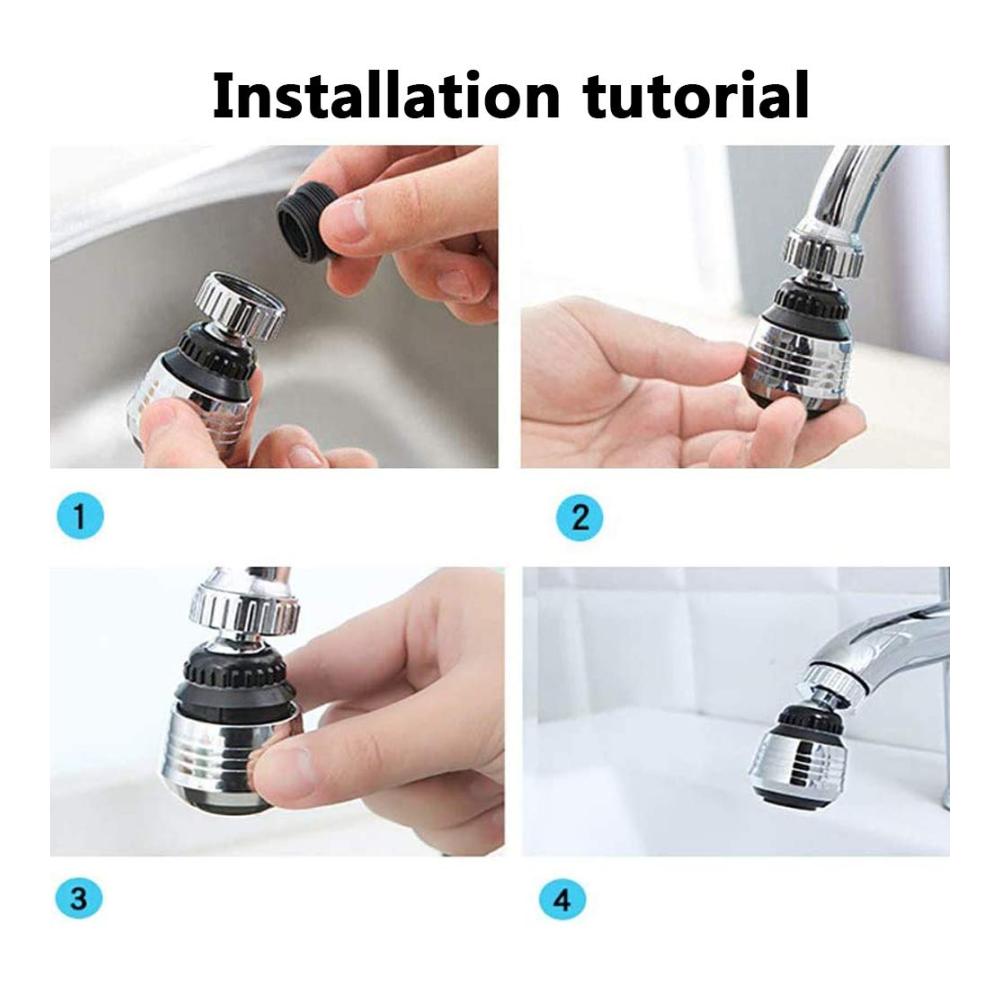 Installation tutorial

1

2

3

4