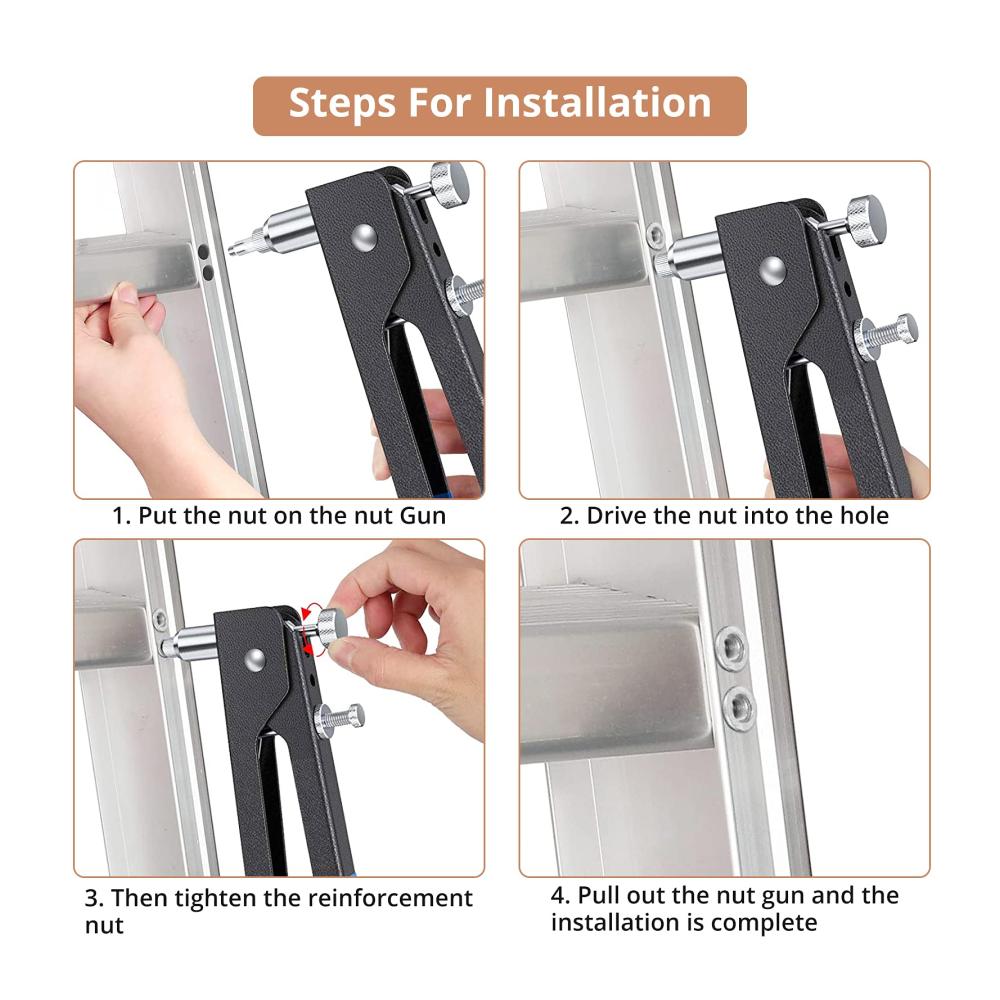 Steps For Installation

1. Put the nut on the nut Gun

2. Drive the nut into the hole

3. Then tighten the reinforcement nut

4. Pull out the nut gun and the installation is complete