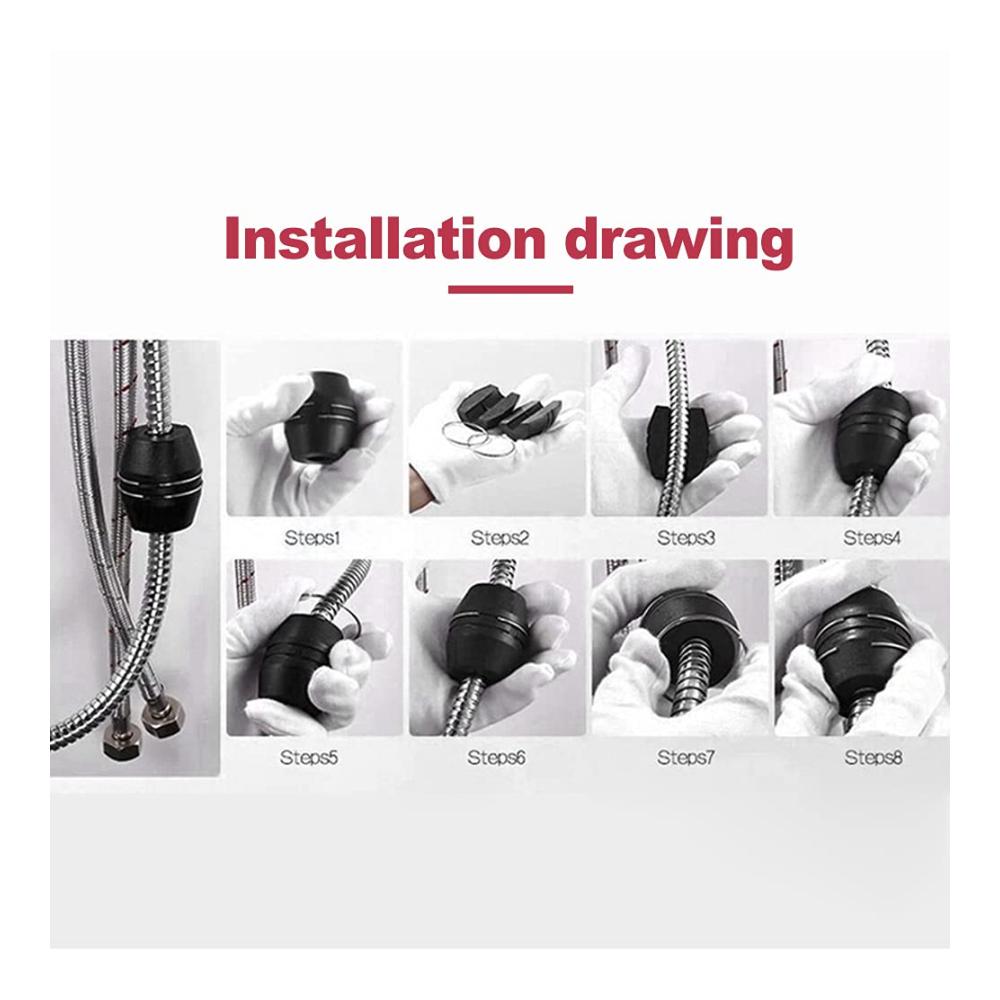 Installation drawing

Steps1

Steps2

Steps3

Steps4

Steps5

Steps6

Steps7

Steps8