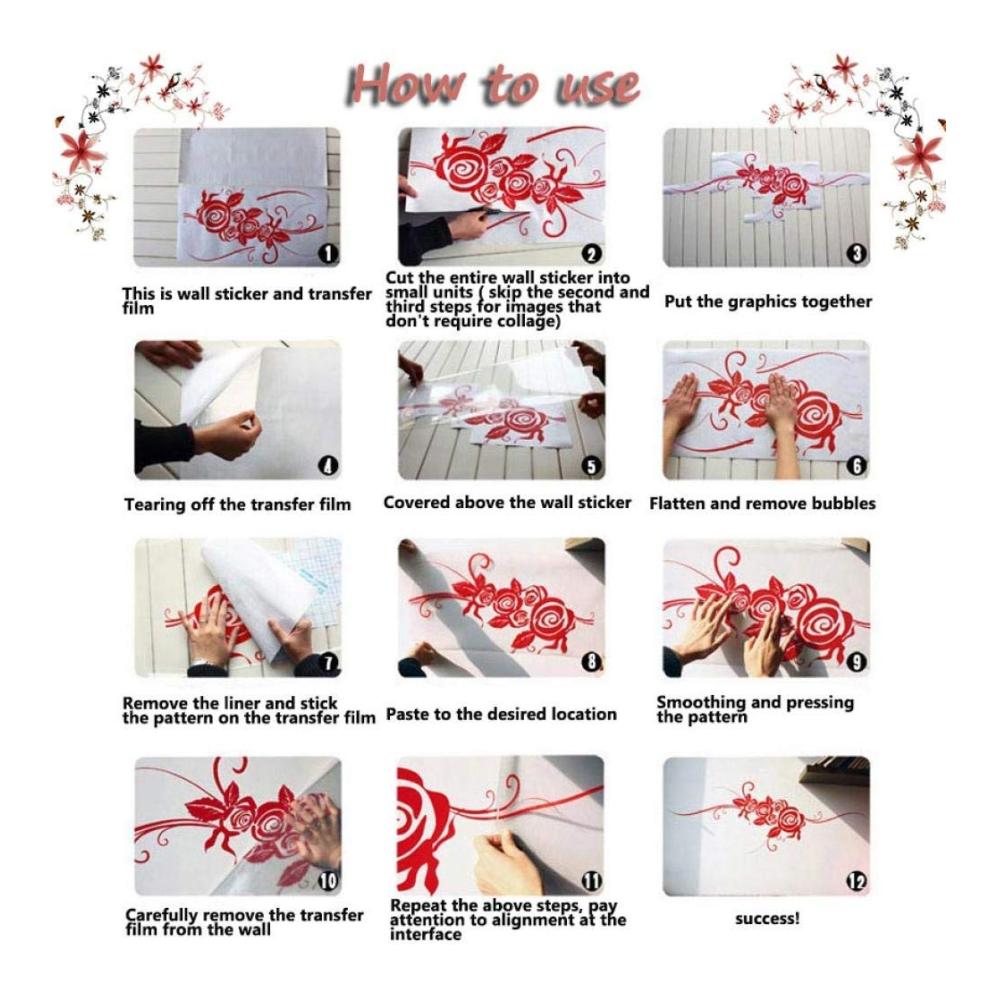 How to use

1
This is wall sticker and transfer film

2
Cut the entire wall sticker into small units ( skip the second and third steps for images that don't require collage)

3
Put the graphics together

4
Tearing off the transfer film

5
Covered above the wall sticker

6
Flatten and remove bubbles

7
Remove the liner and stick the pattern on the transfer film

8
Paste to the desired location

9
Smoothing and pressing the pattern

10
Carefully remove the transfer film from the wall

11
Repeat the above steps, pay attention to alignment at the interface

12
success!