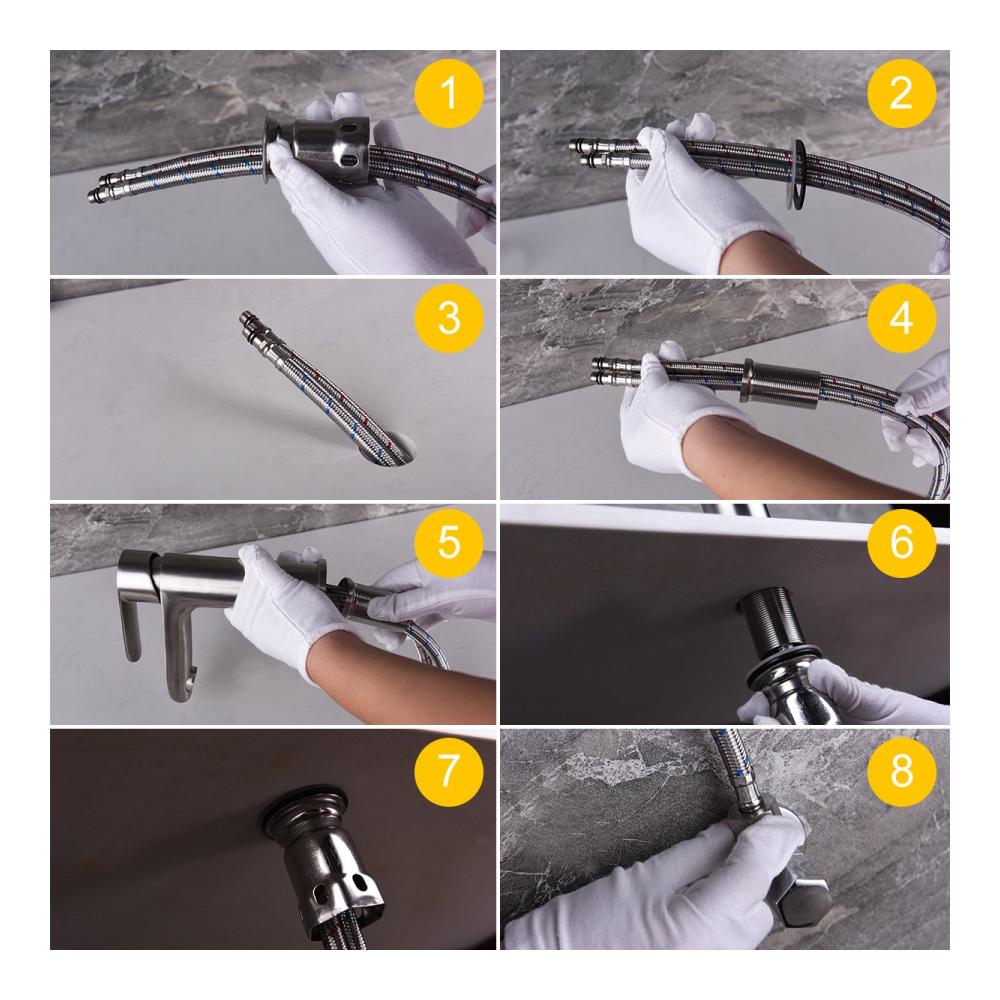 1
2
3
4
5
6
7
8