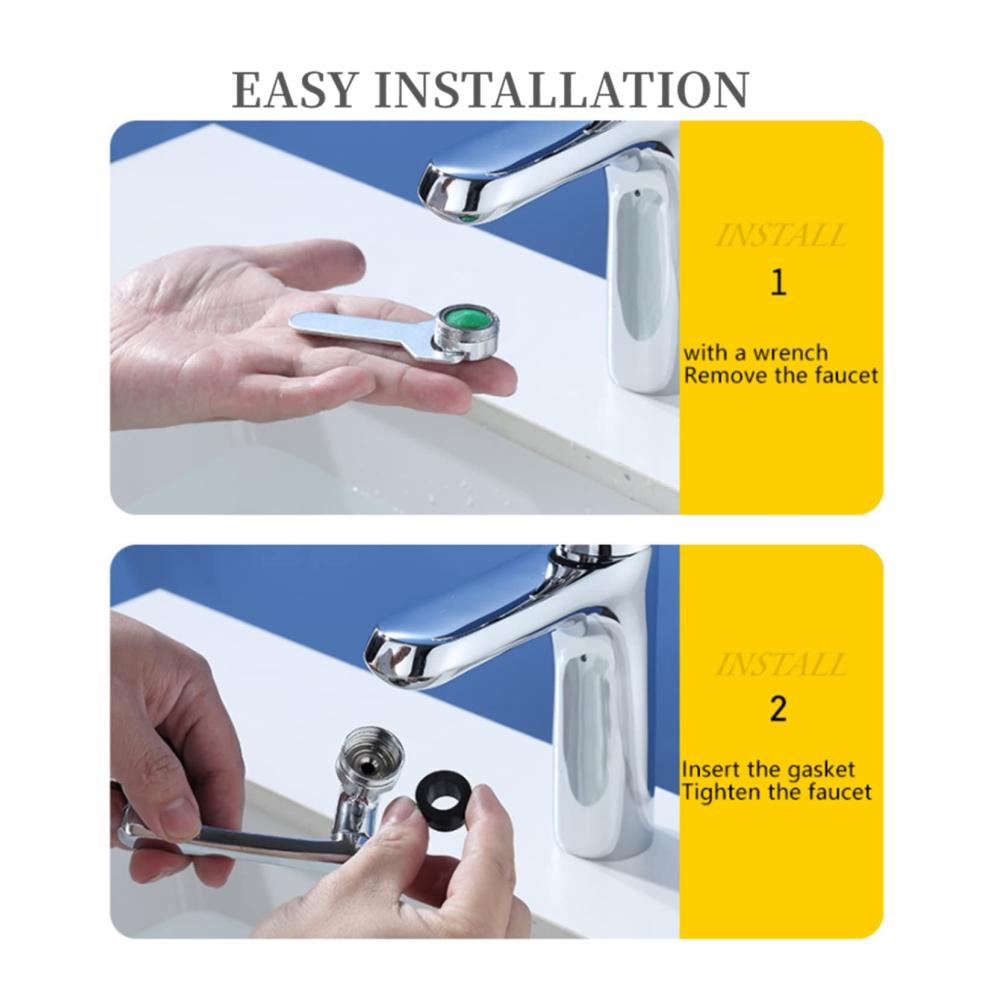 EASY INSTALLATION

INSTALL

1

with a wrench
Remove the faucet

INSTALL

2

Insert the gasket
Tighten the faucet