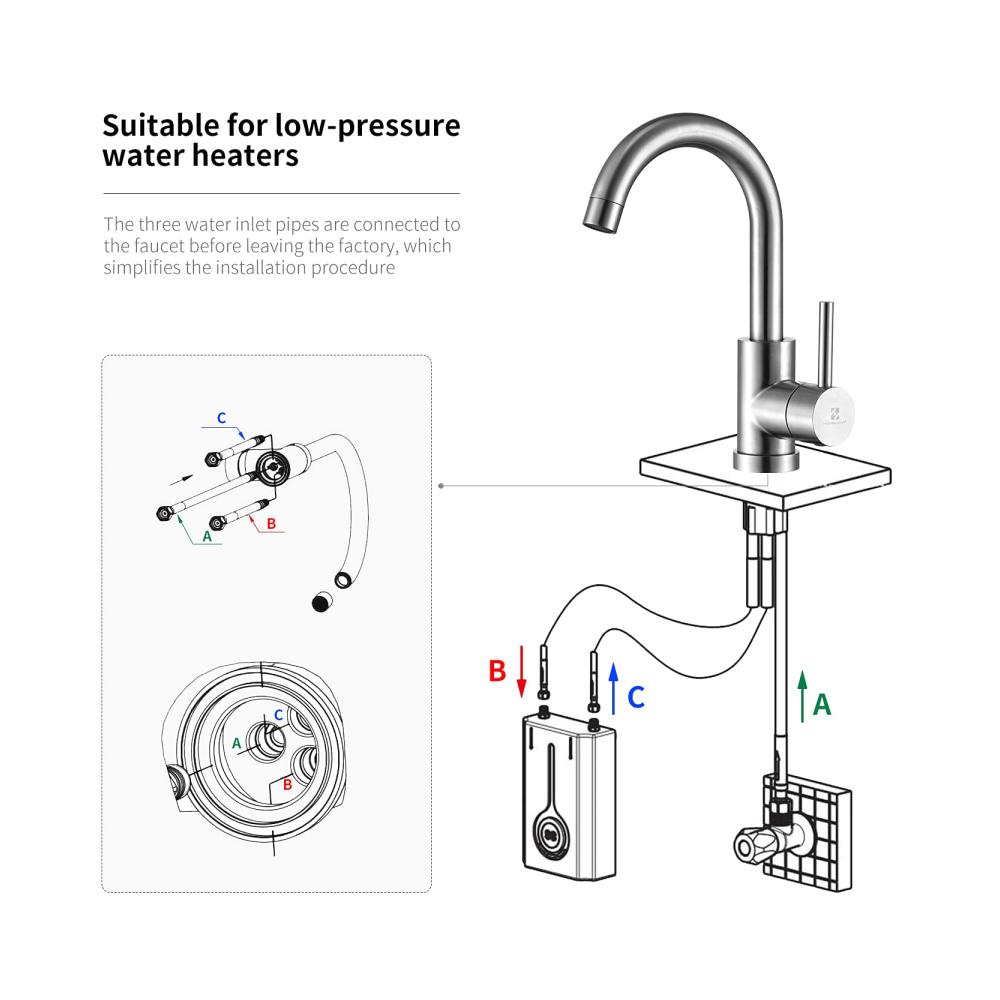 Suitable for low-pressure water heaters

The three water inlet pipes are connected to the faucet before leaving the factory, which simplifies the installation procedure

C
A
B

C
A
B

B
C
A