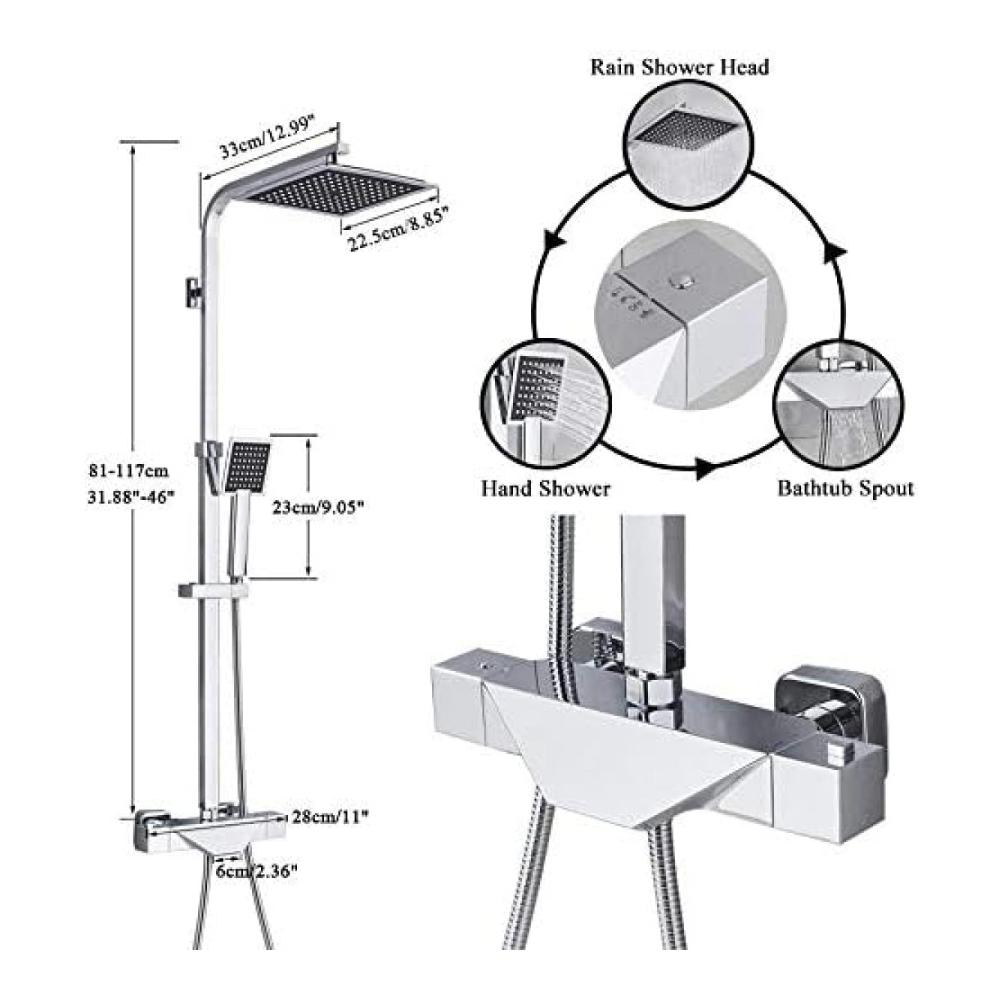 33cm/12.99"

22.5cm/8.85"

81-117cm
31.88"-46"

23cm/9.05"

28cm/11"

6cm/2.36"

Rain Shower Head

Hand Shower

Bathtub Spout