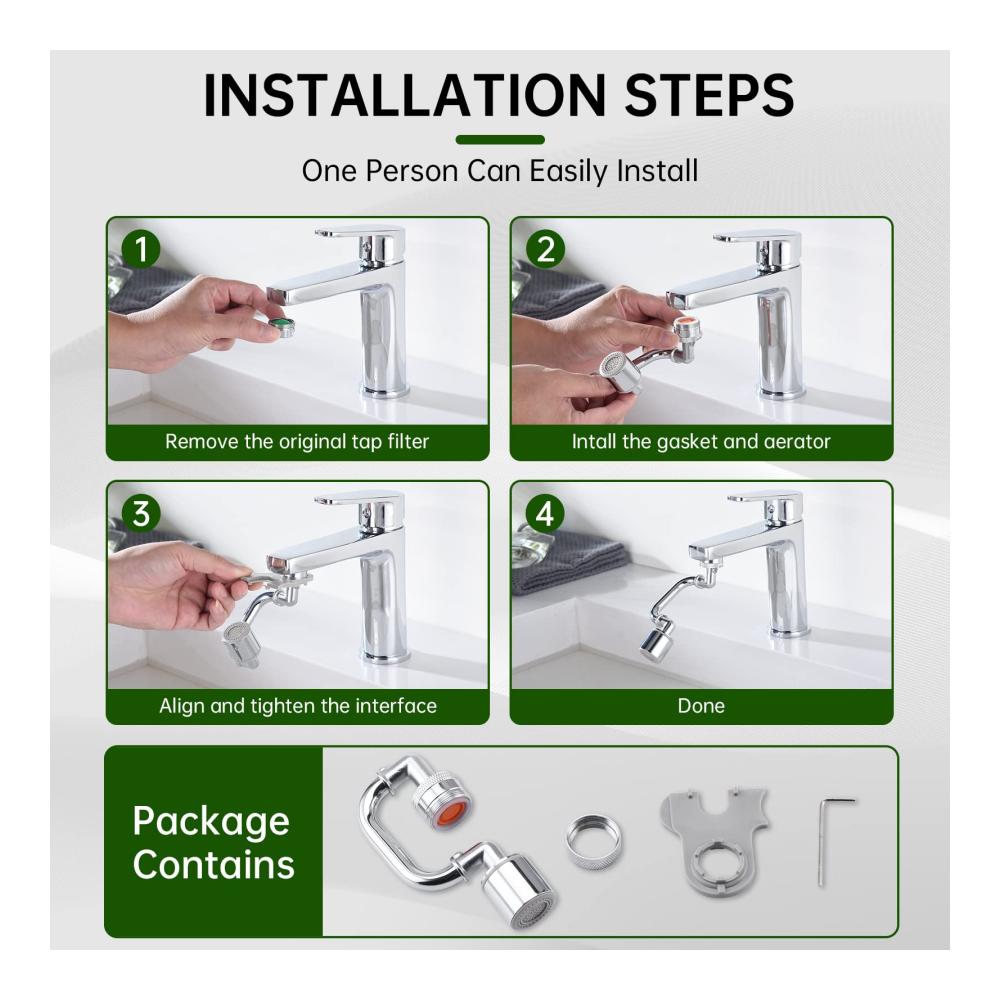 INSTALLATION STEPS

One Person Can Easily Install

1

Remove the original tap filter

2

Intall the gasket and aerator

3

Align and tighten the interface

4

Done

Package Contains