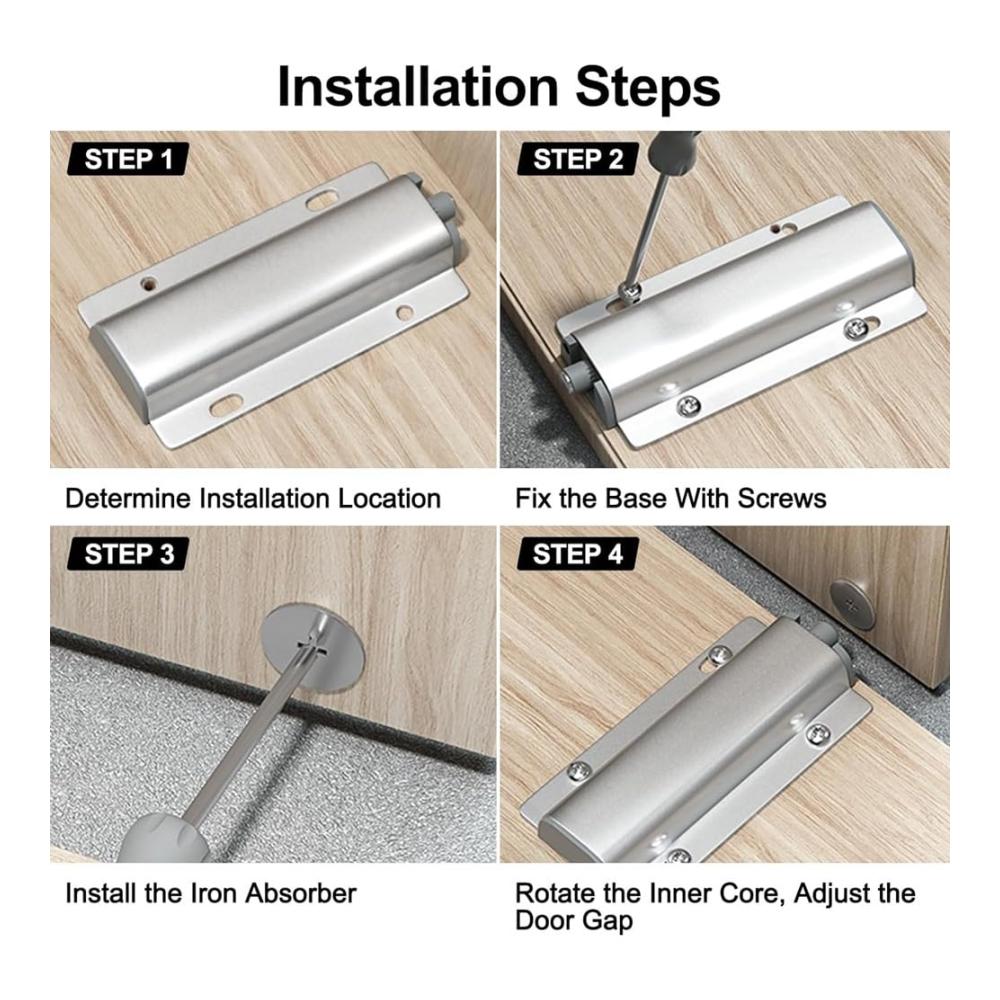 Installation Steps

STEP 1

Determine Installation Location

STEP 2

Fix the Base With Screws

STEP 3

Install the Iron Absorber

STEP 4

Rotate the Inner Core, Adjust the Door Gap