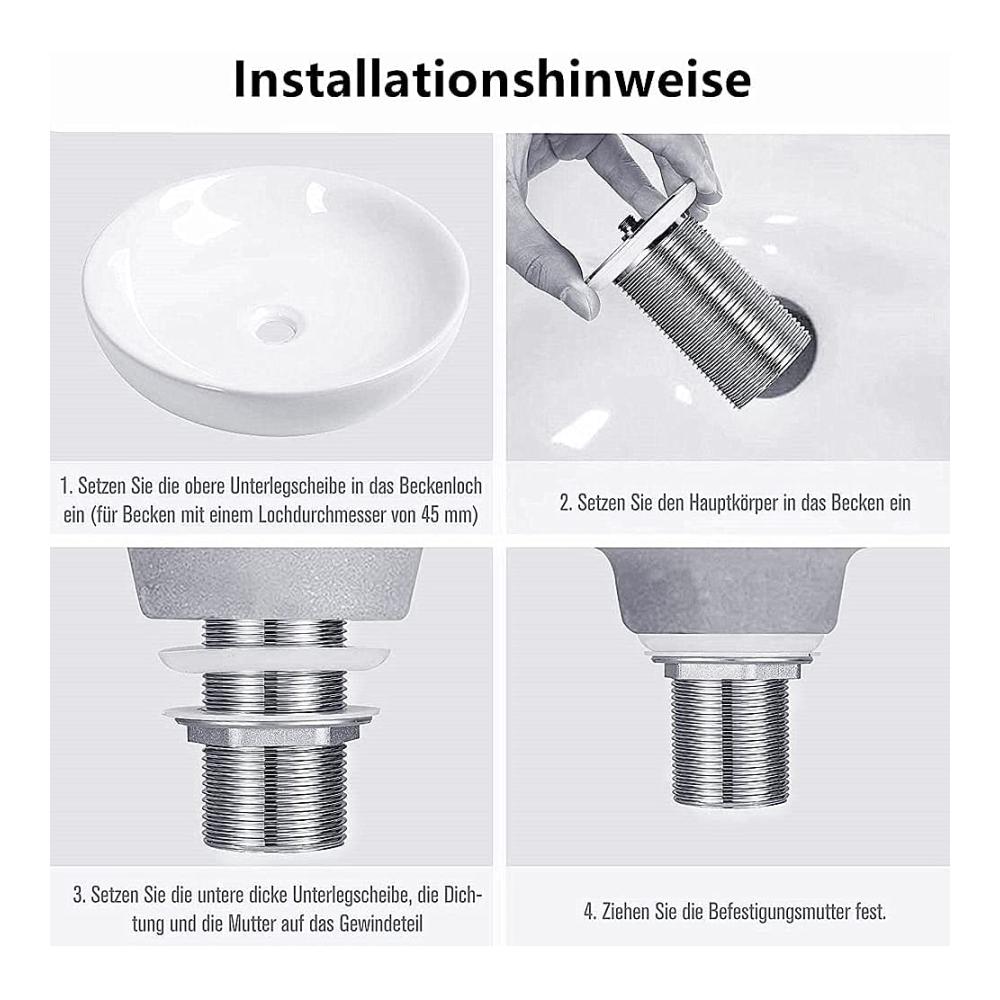 Installationshinweise

1. Setzen Sie die obere Unterlegscheibe in das Beckenloch ein (für Becken mit einem Lochdurchmesser von 45 mm)

2. Setzen Sie den Hauptkörper in das Becken ein

3. Setzen Sie die untere dicke Unterlegscheibe, die Dichtung und die Mutter auf das Gewindeteil

4. Ziehen Sie die Befestigungsmutter fest.