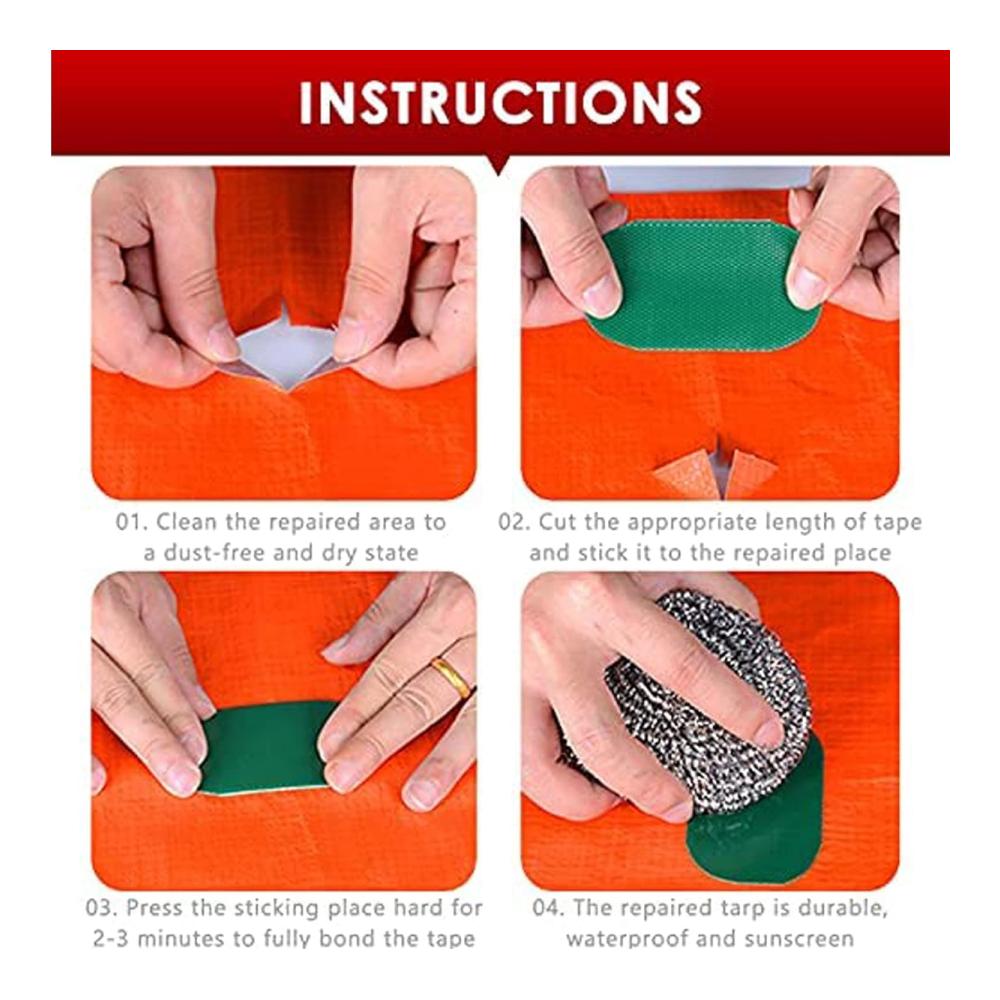 INSTRUCTIONS

01. Clean the repaired area to a dust-free and dry state

02. Cut the appropriate length of tape and stick it to the repaired place

03. Press the sticking place hard for 2-3 minutes to fully bond the tape

04. The repaired tarp is durable, waterproof and sunscreen