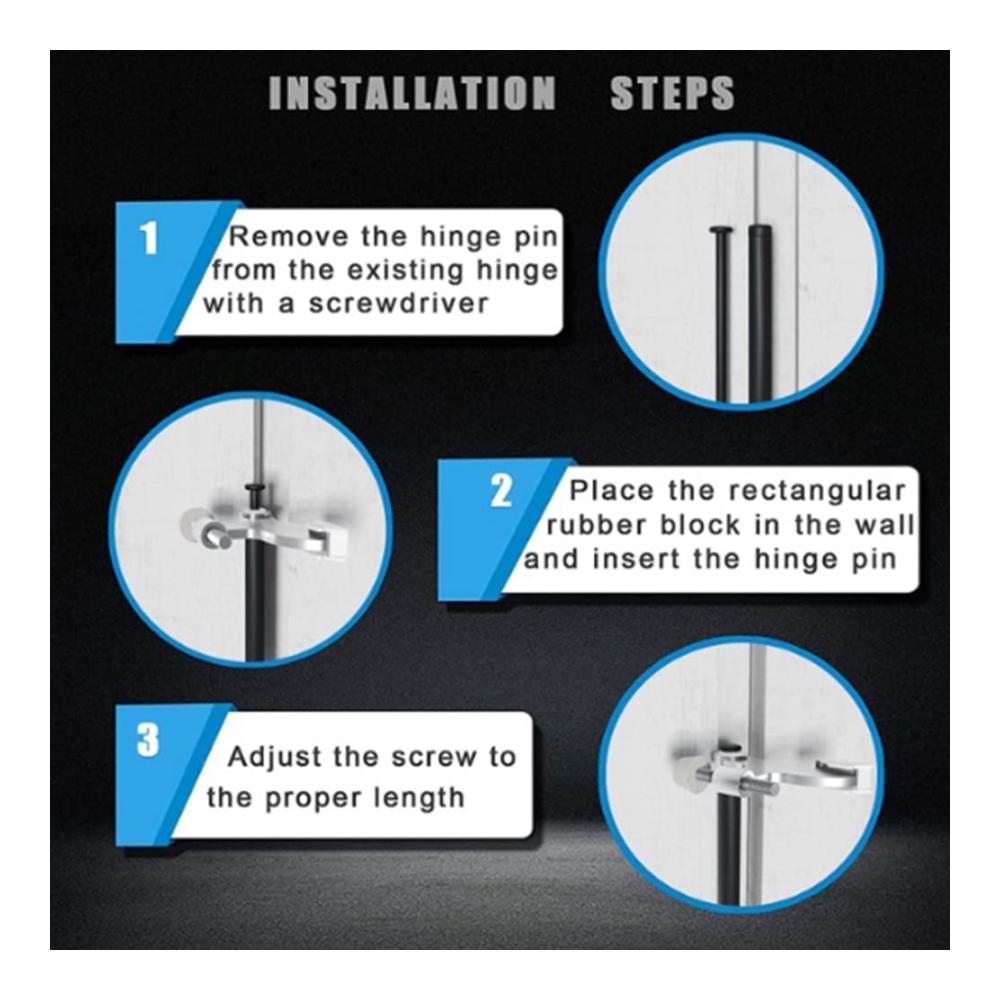 INSTALLATION STEPS

1 Remove the hinge pin from the existing hinge with a screwdriver

2 Place the rectangular rubber block in the wall and insert the hinge pin

3 Adjust the screw to the proper length