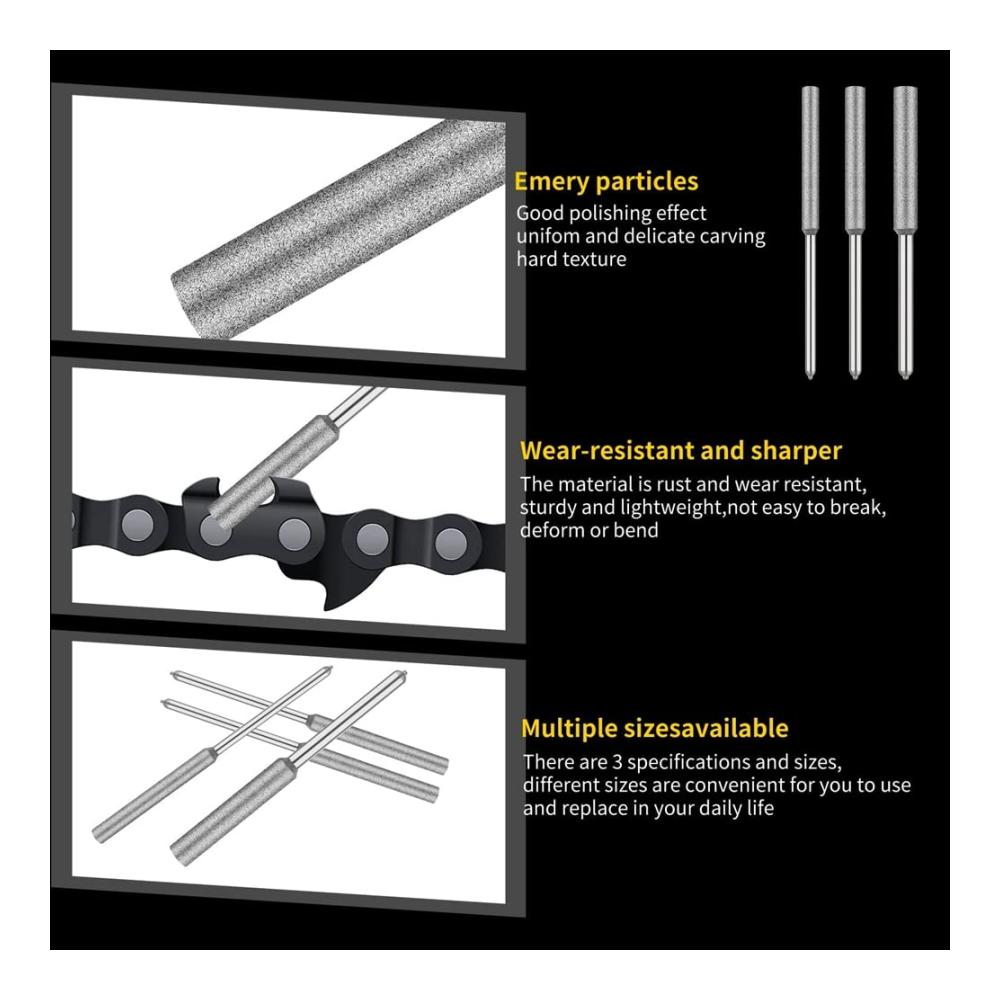 Emery particles
Good polishing effect
unifom and delicate carving
hard texture

Wear-resistant and sharper
The material is rust and wear resistant, sturdy and lightweight,not easy to break, deform or bend

Multiple sizesavailable
There are 3 specifications and sizes, different sizes are convenient for you to use and replace in your daily life