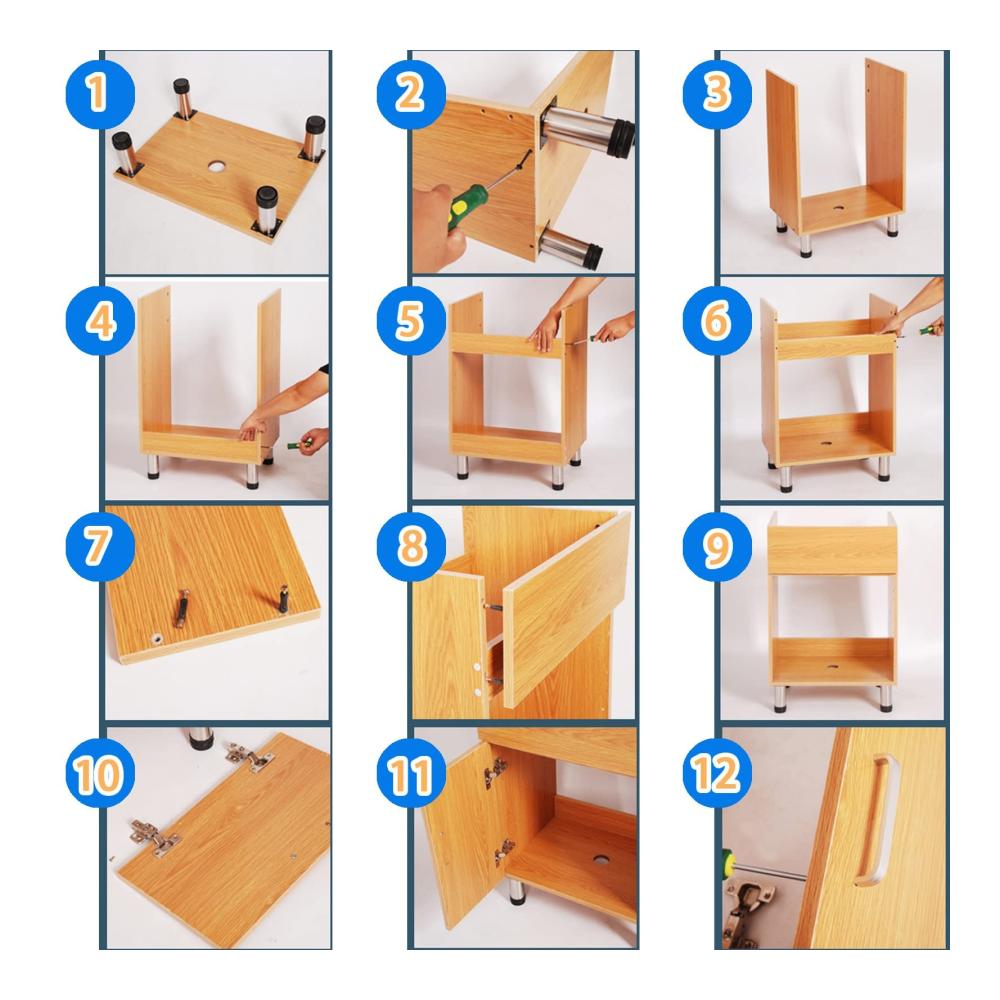 1
2
3
4
5
6
7
8
9
10
11
12