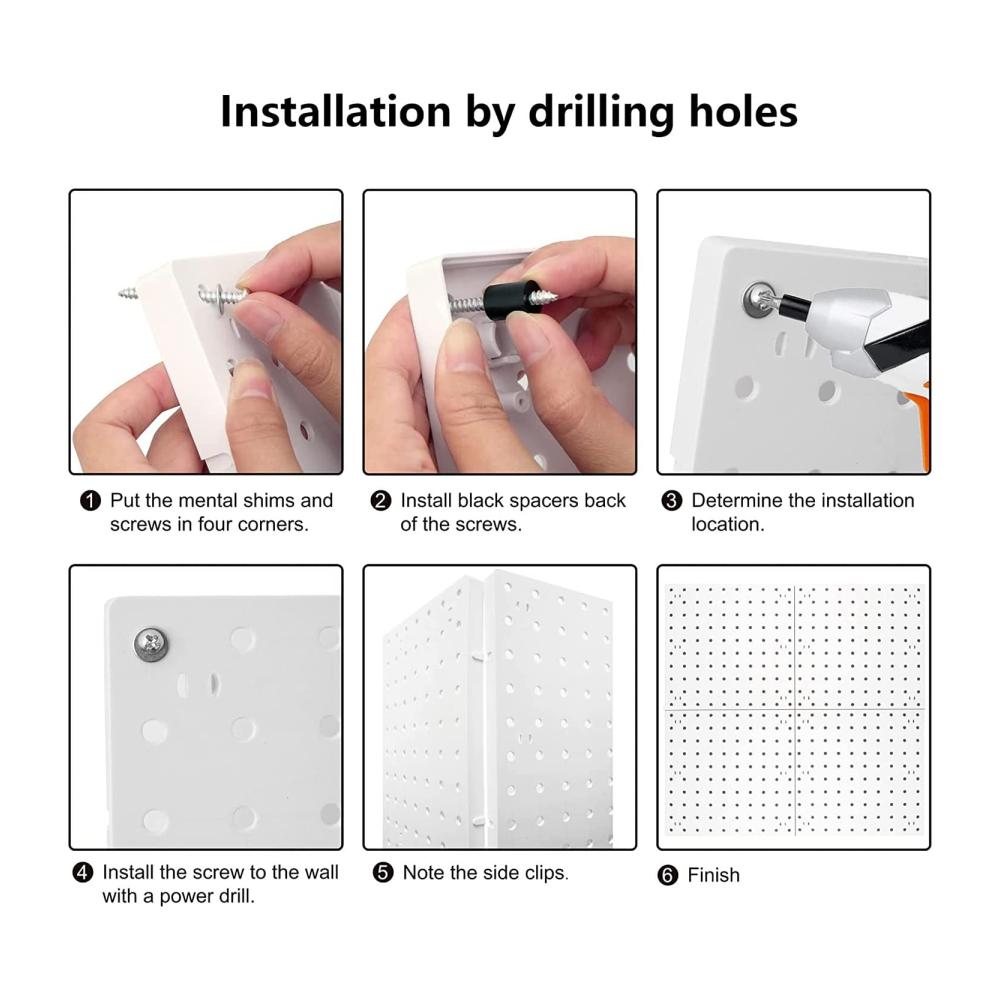 Installation by drilling holes

❶ Put the mental shims and screws in four corners.

❷ Install black spacers back of the screws.

❸ Determine the installation location.

❹ Install the screw to the wall with a power drill.

❺ Note the side clips.

❻ Finish