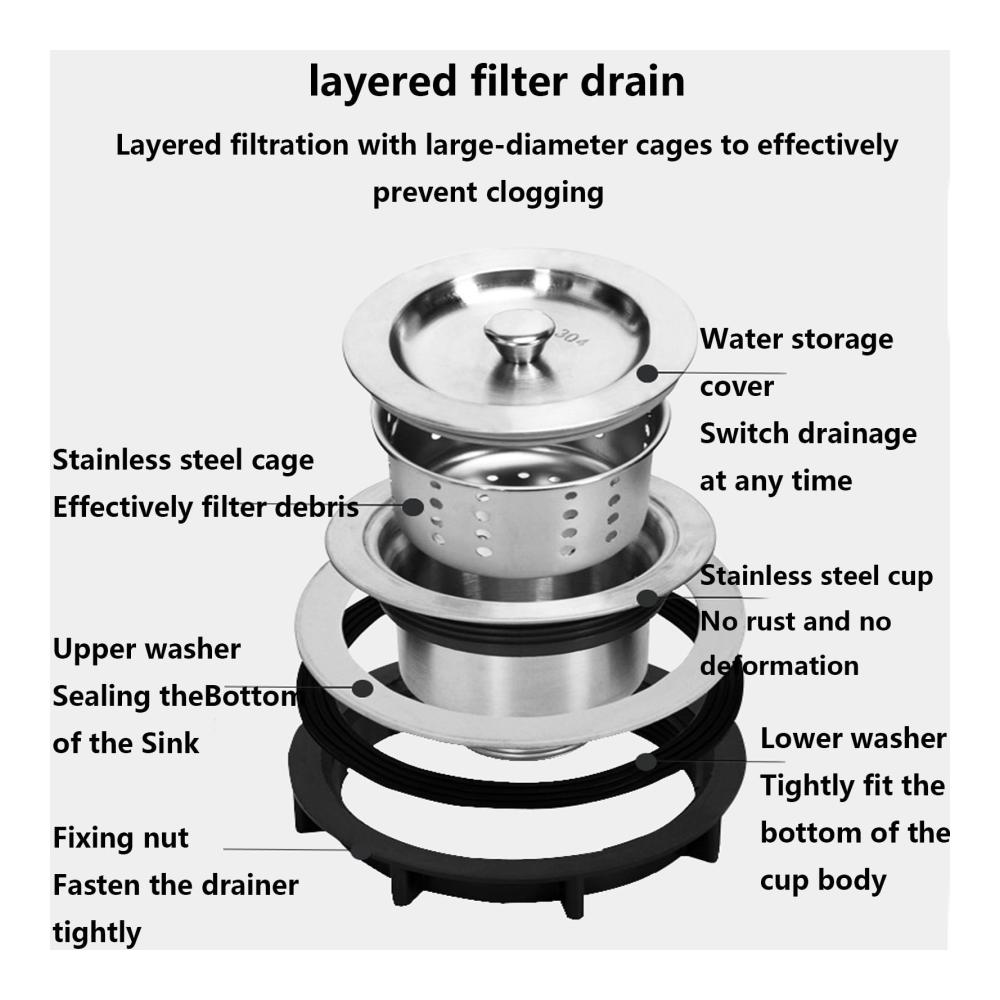 layered filter drain

Layered filtration with large-diameter cages to effectively prevent clogging

304

Water storage cover
Switch drainage at any time

Stainless steel cage
Effectively filter debris

Stainless steel cup
No rust and no deformation

Upper washer
Sealing theBottom of the Sink

Lower washer
Tightly fit the bottom of the cup body

Fixing nut
Fasten the drainer tightly