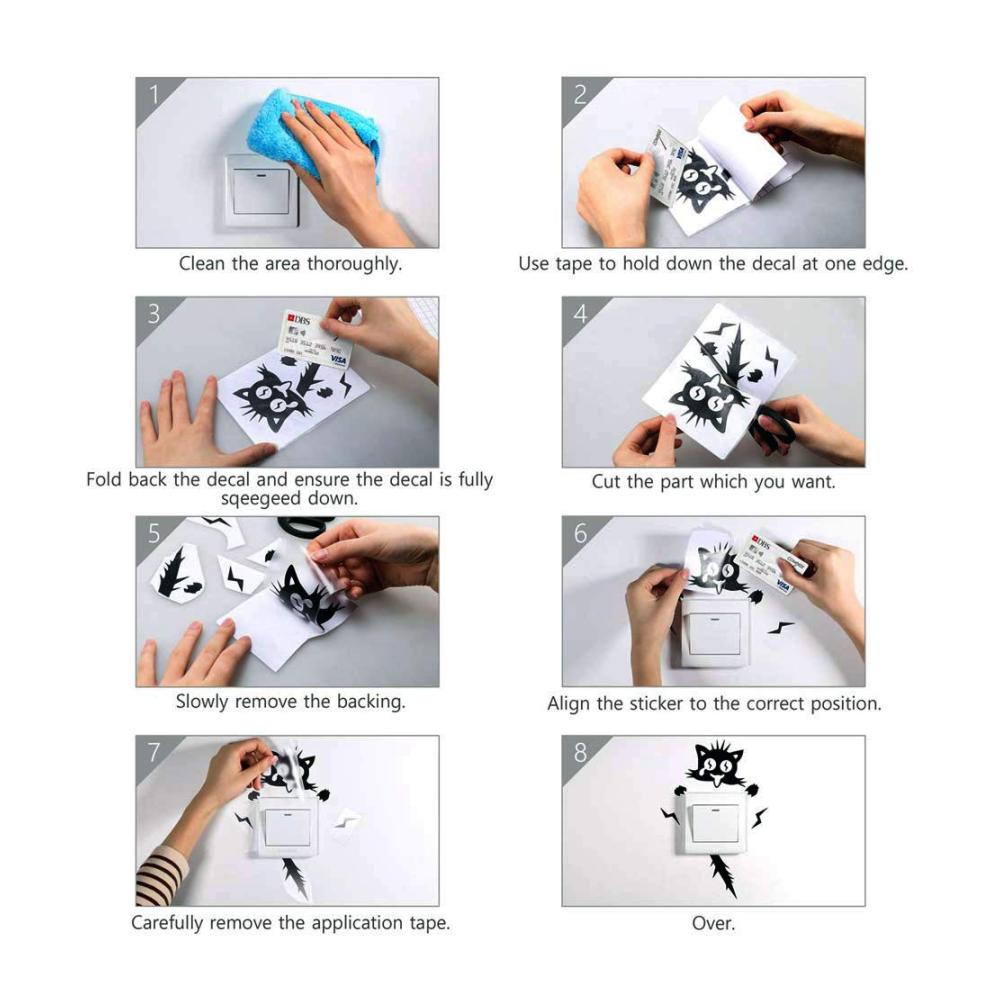 1
Clean the area thoroughly.

2
Use tape to hold down the decal at one edge.

3
DBS
VISA
Fold back the decal and ensure the decal is fully sqeegeed down.

4
Cut the part which you want.

5
Slowly remove the backing.

6
DBS
VISA
Align the sticker to the correct position.

7
Carefully remove the application tape.

8
Over.