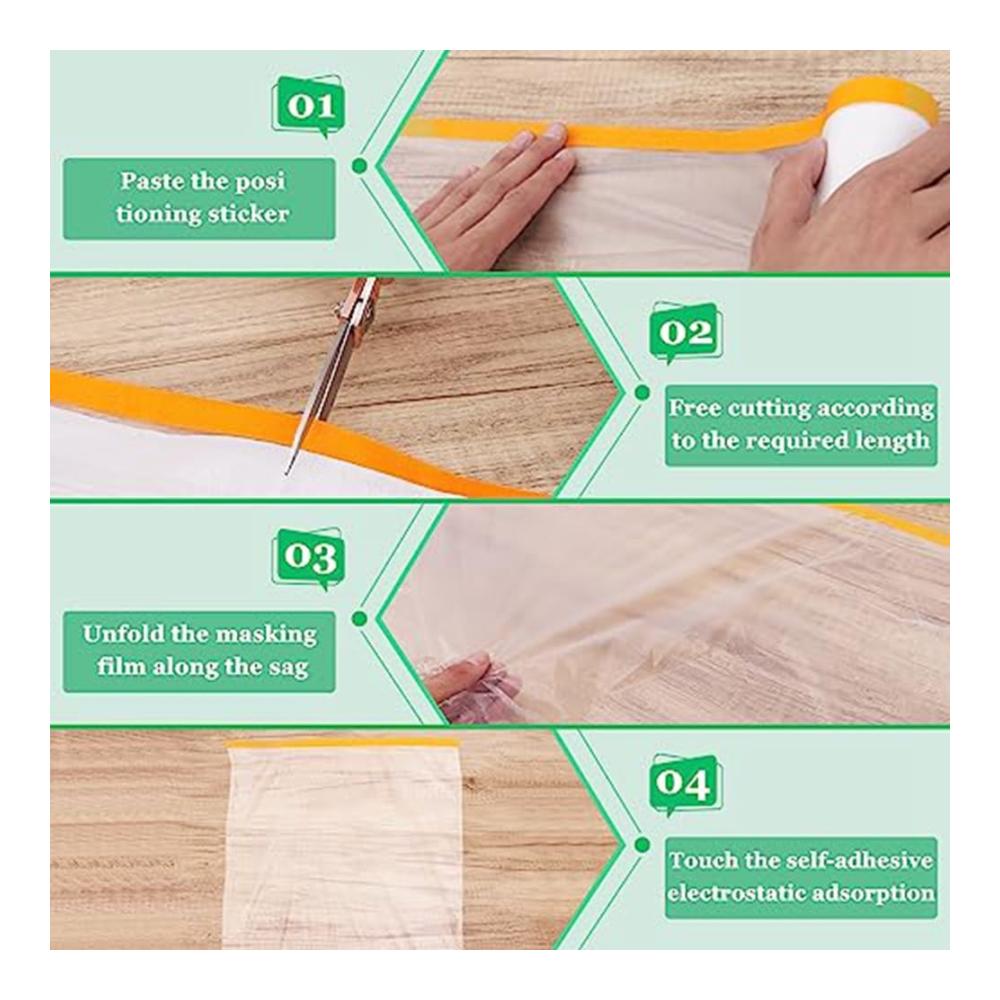 01

Paste the posi tioning sticker

02

Free cutting according to the required length

03

Unfold the masking film along the sag

04

Touch the self-adhesive electrostatic adsorption