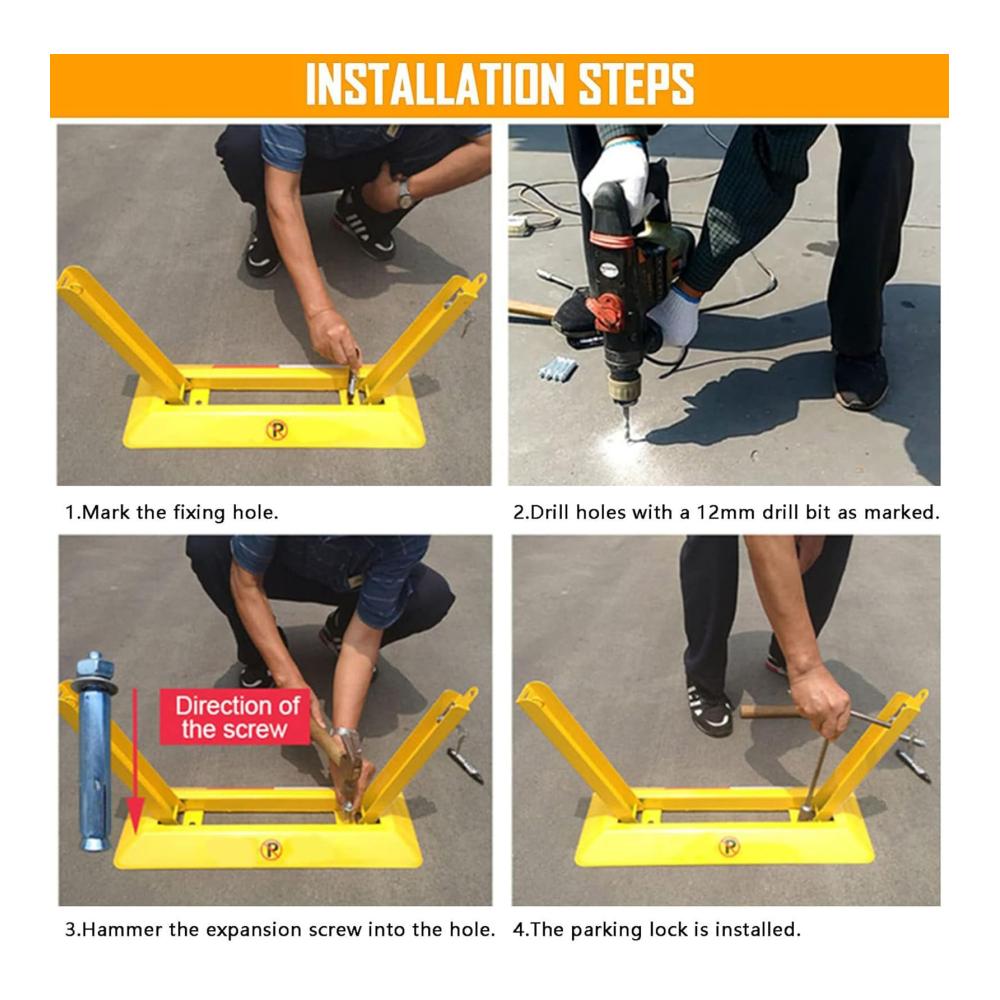 INSTALLATION STEPS

P

1.Mark the fixing hole.

2.Drill holes with a 12mm drill bit as marked.

Direction of the screw

P

3.Hammer the expansion screw into the hole.

P

4.The parking lock is installed.