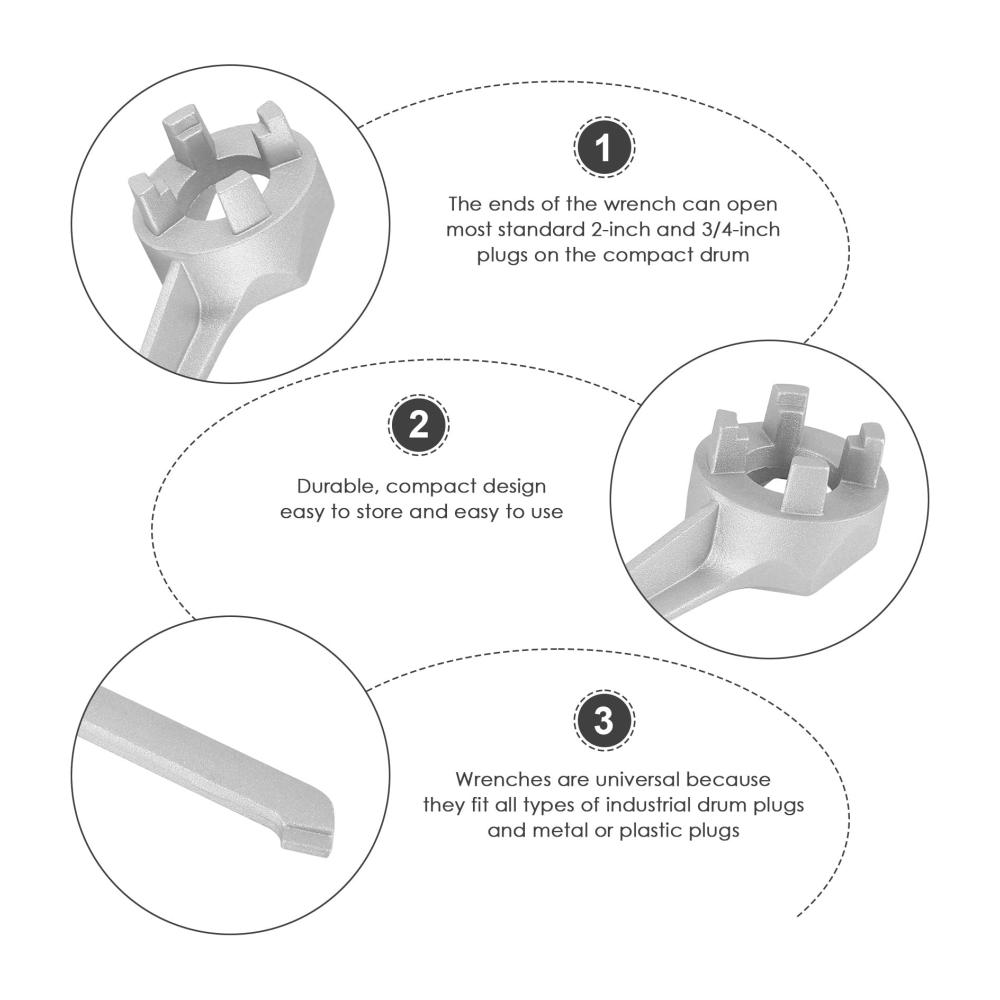 1

The ends of the wrench can open most standard 2-inch and 3/4-inch plugs on the compact drum

2

Durable, compact design easy to store and easy to use

3

Wrenches are universal because they fit all types of industrial drum plugs and metal or plastic plugs