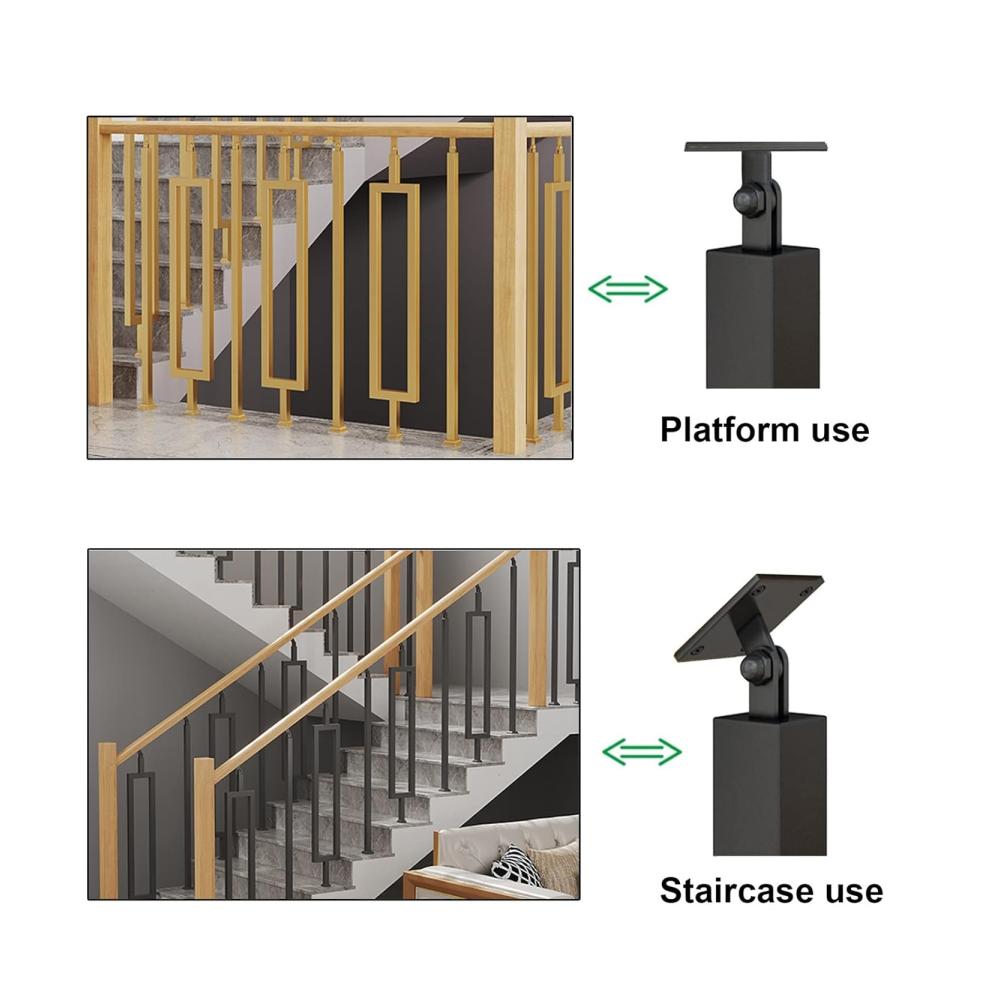 Platform use

Staircase use