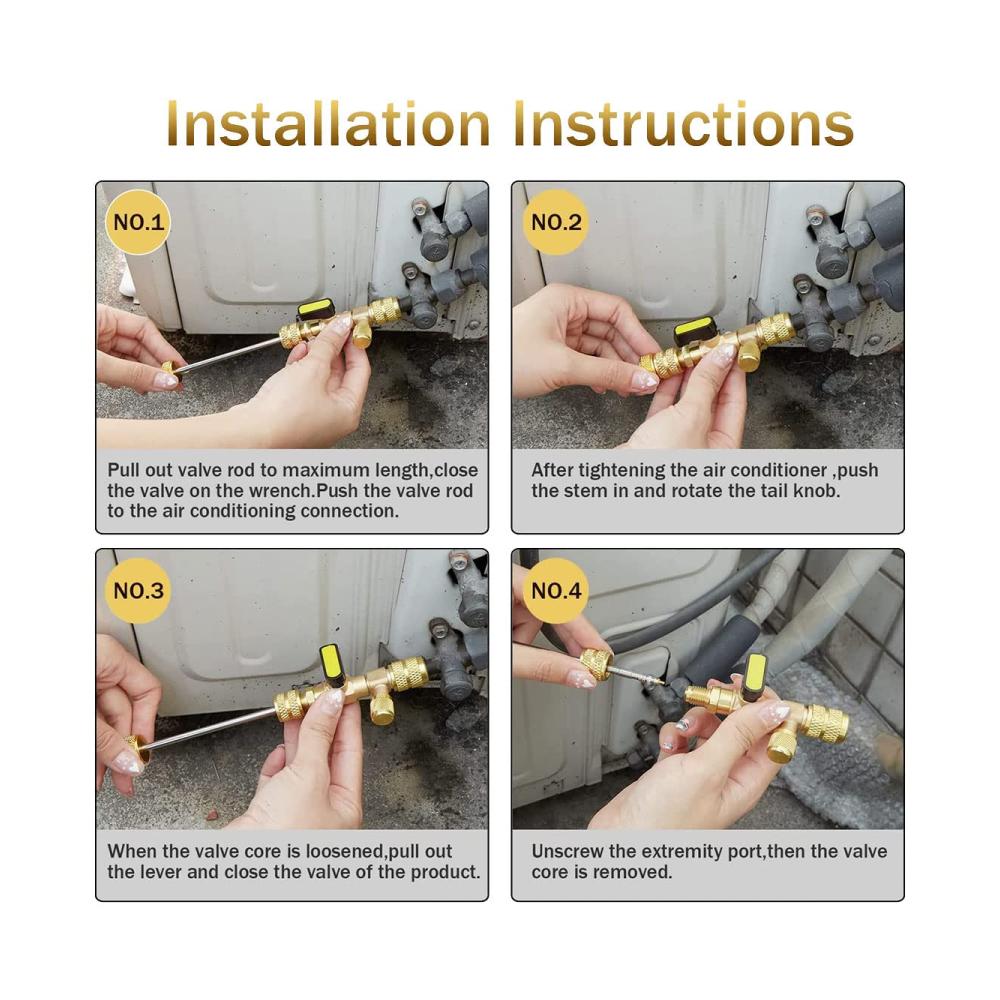 Installation Instructions

NO.1

Pull out valve rod to maximum length,close the valve on the wrench.Push the valve rod to the air conditioning connection.

NO.2

After tightening the air conditioner ,push the stem in and rotate the tail knob.

NO.3

When the valve core is loosened,pull out the lever and close the valve of the product.

NO.4

Unscrew the extremity port,then the valve core is removed.