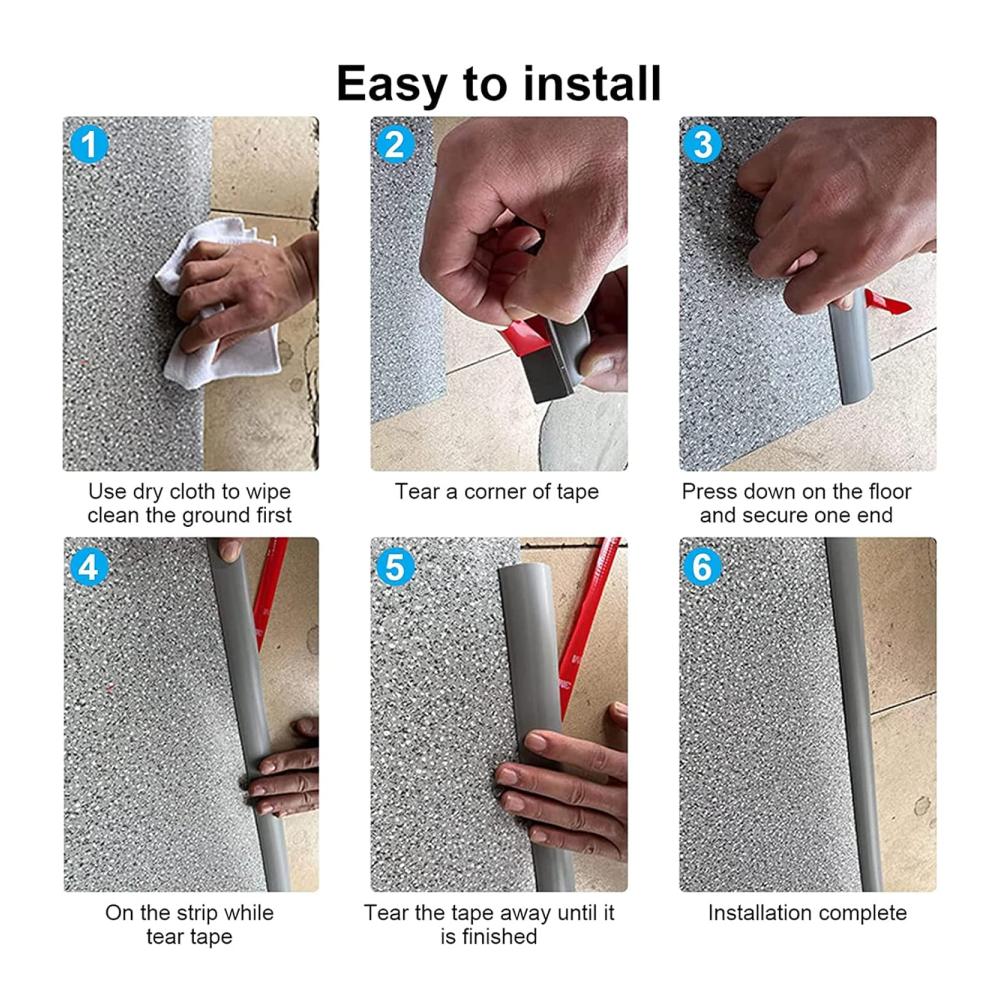 Easy to install

1

Use dry cloth to wipe clean the ground first

2

Tear a corner of tape

3

Press down on the floor and secure one end

4

On the strip while tear tape

5

Tear the tape away until it is finished

6

Installation complete