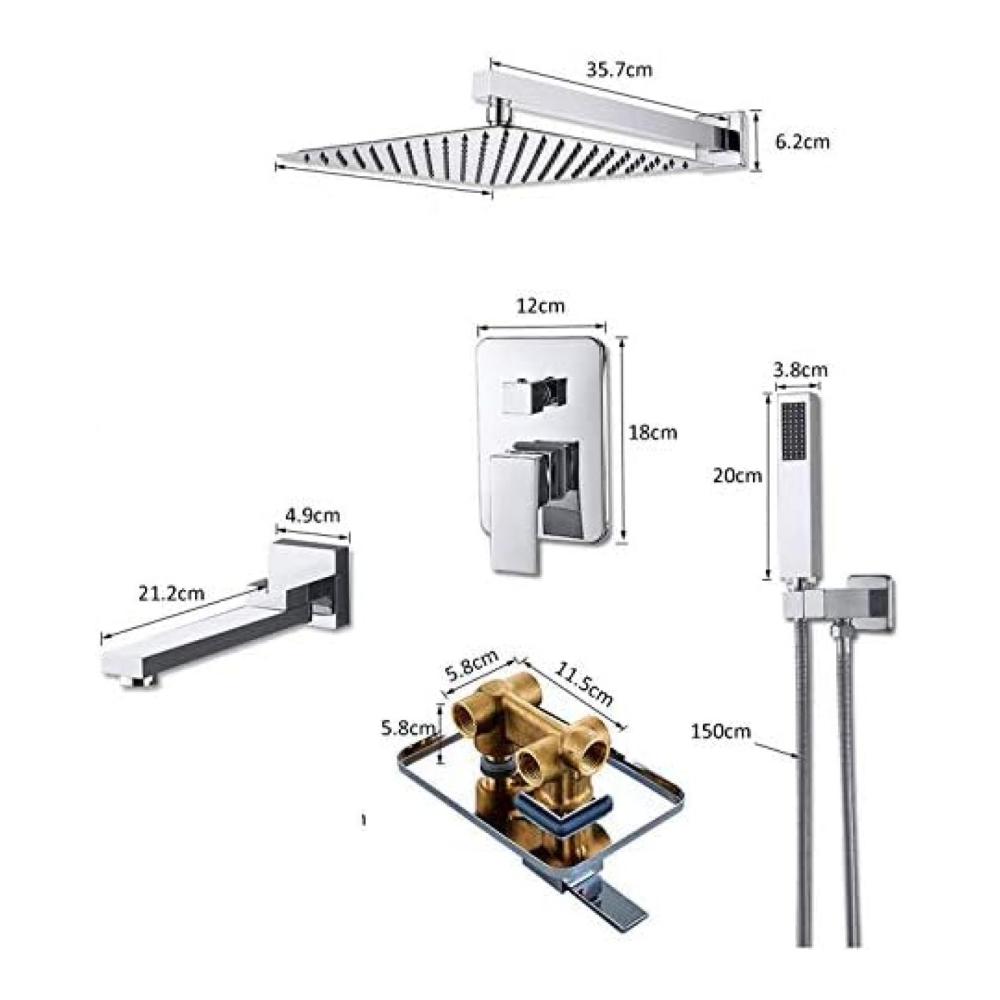 35.7cm
6.2cm

12cm
18cm

3.8cm
20cm

4.9cm
21.2cm

5.8cm
11.5cm
5.8cm

150cm