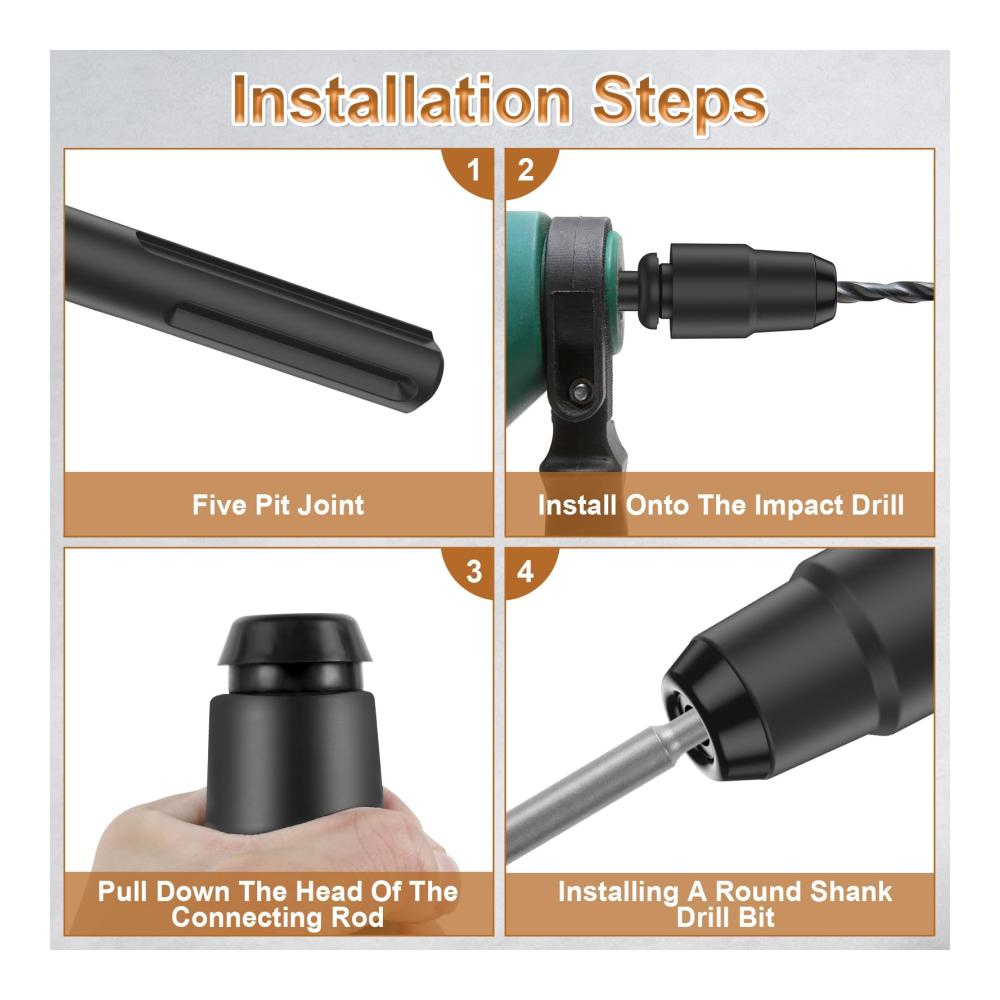 Installation Steps

1

Five Pit Joint

2

Install Onto The Impact Drill

3

Pull Down The Head Of The Connecting Rod

4

Installing A Round Shank Drill Bit