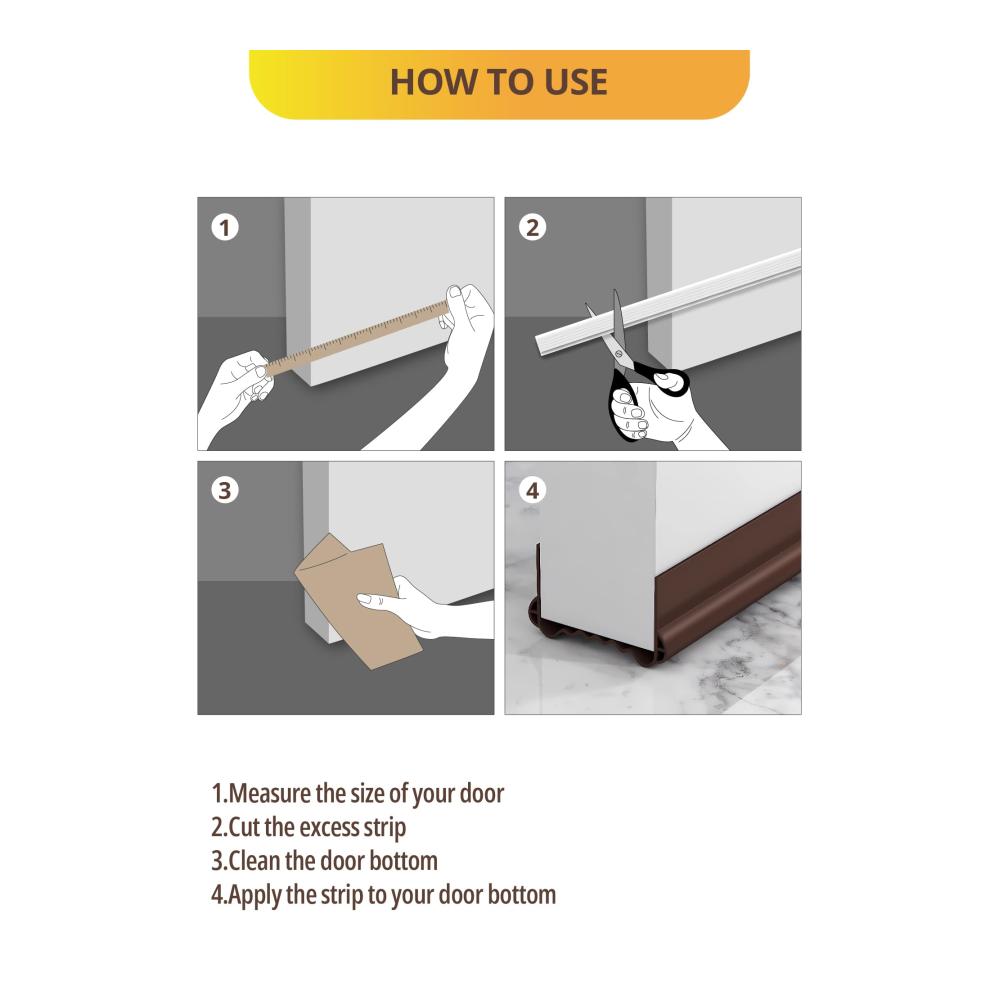 HOW TO USE

1

2

3

4

1.Measure the size of your door
2.Cut the excess strip
3.Clean the door bottom
4.Apply the strip to your door bottom