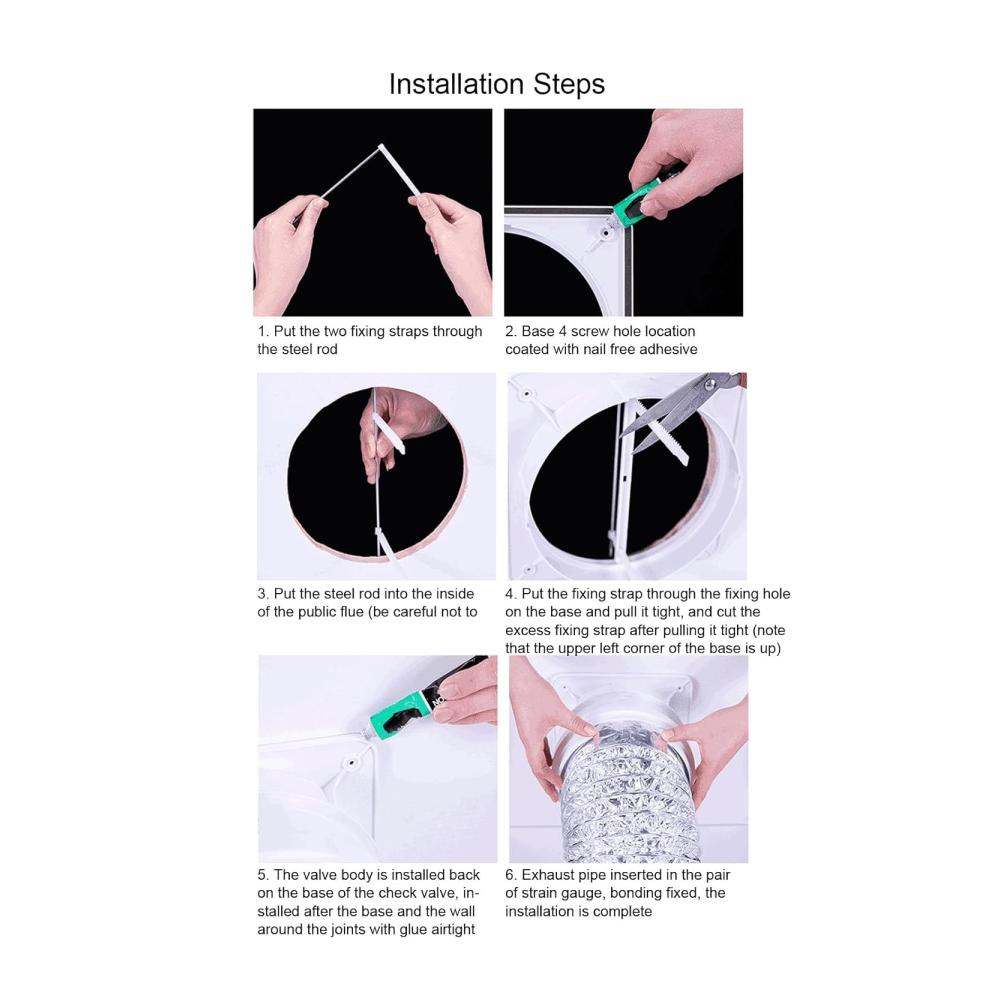 Installation Steps

1. Put the two fixing straps through the steel rod

2. Base 4 screw hole location coated with nail free adhesive

3. Put the steel rod into the inside of the public flue (be careful not to

4. Put the fixing strap through the fixing hole on the base and pull it tight, and cut the excess fixing strap after pulling it tight (note that the upper left corner of the base is up)

5. The valve body is installed back on the base of the check valve, installed after the base and the wall around the joints with glue airtight

6. Exhaust pipe inserted in the pair of strain gauge, bonding fixed, the installation is complete