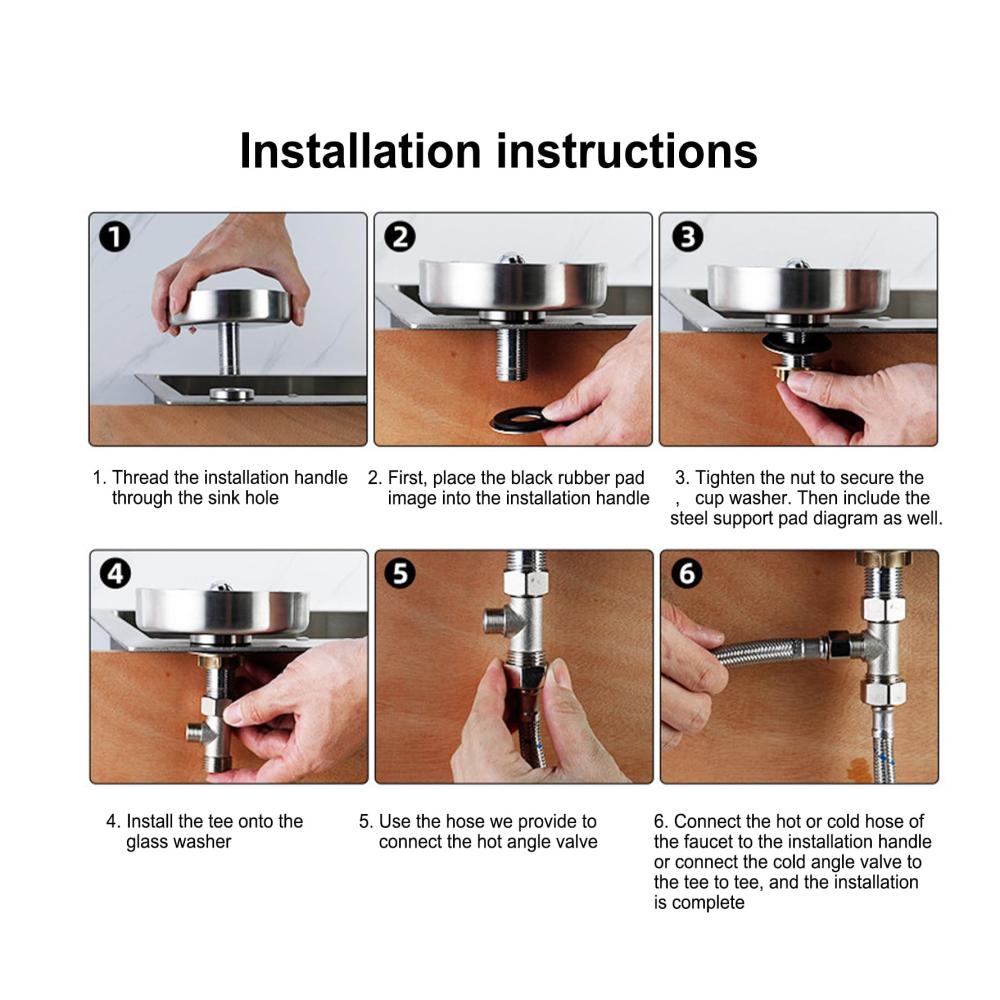 Installation instructions

1

2

3

1. Thread the installation handle through the sink hole

2. First, place the black rubber pad image into the installation handle

3. Tighten the nut to secure the , cup washer. Then include the steel support pad diagram as well.

4

5

6

4. Install the tee onto the glass washer

5. Use the hose we provide to connect the hot angle valve

6. Connect the hot or cold hose of the faucet to the installation handle or connect the cold angle valve to the tee to tee, and the installation is complete