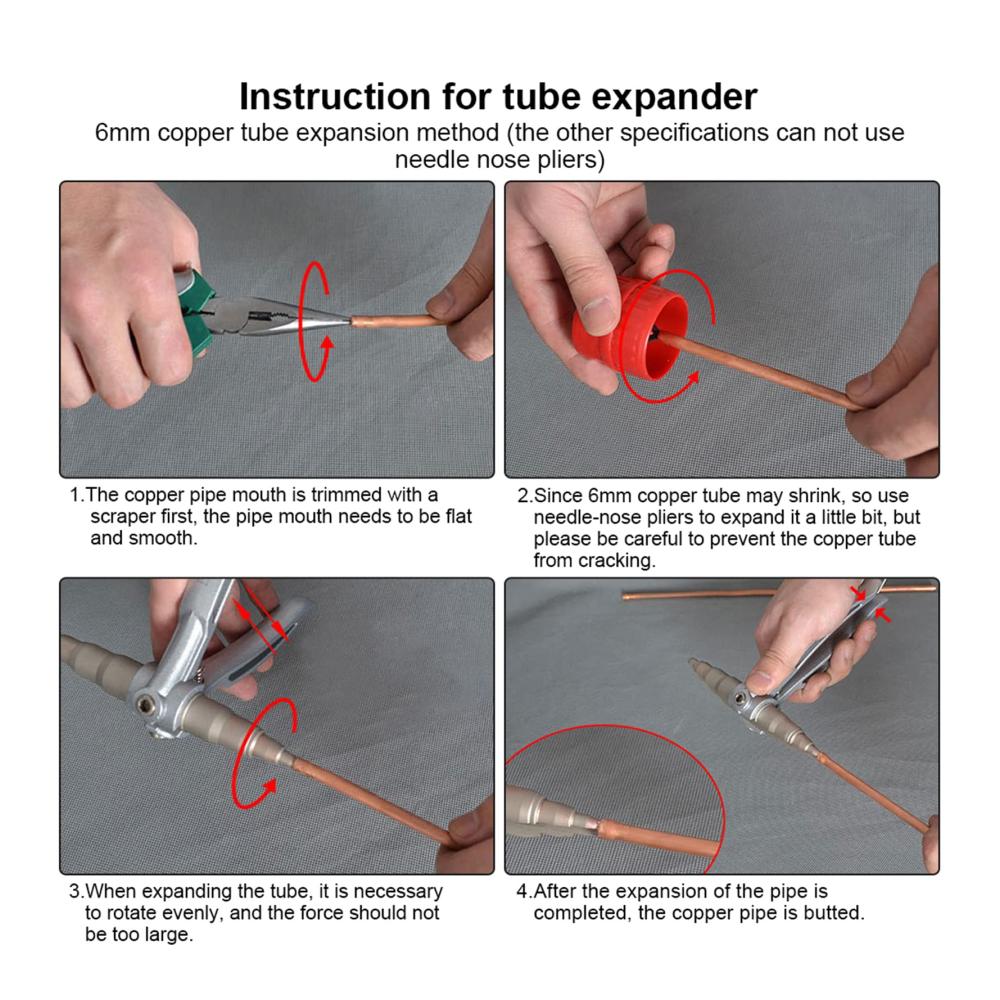 Instruction for tube expander

6mm copper tube expansion method (the other specifications can not use needle nose pliers)

1.The copper pipe mouth is trimmed with a scraper first, the pipe mouth needs to be flat and smooth.

2.Since 6mm copper tube may shrink, so use needle-nose pliers to expand it a little bit, but please be careful to prevent the copper tube from cracking.

3.When expanding the tube, it is necessary to rotate evenly, and the force should not be too large.

4.After the expansion of the pipe is completed, the copper pipe is butted.