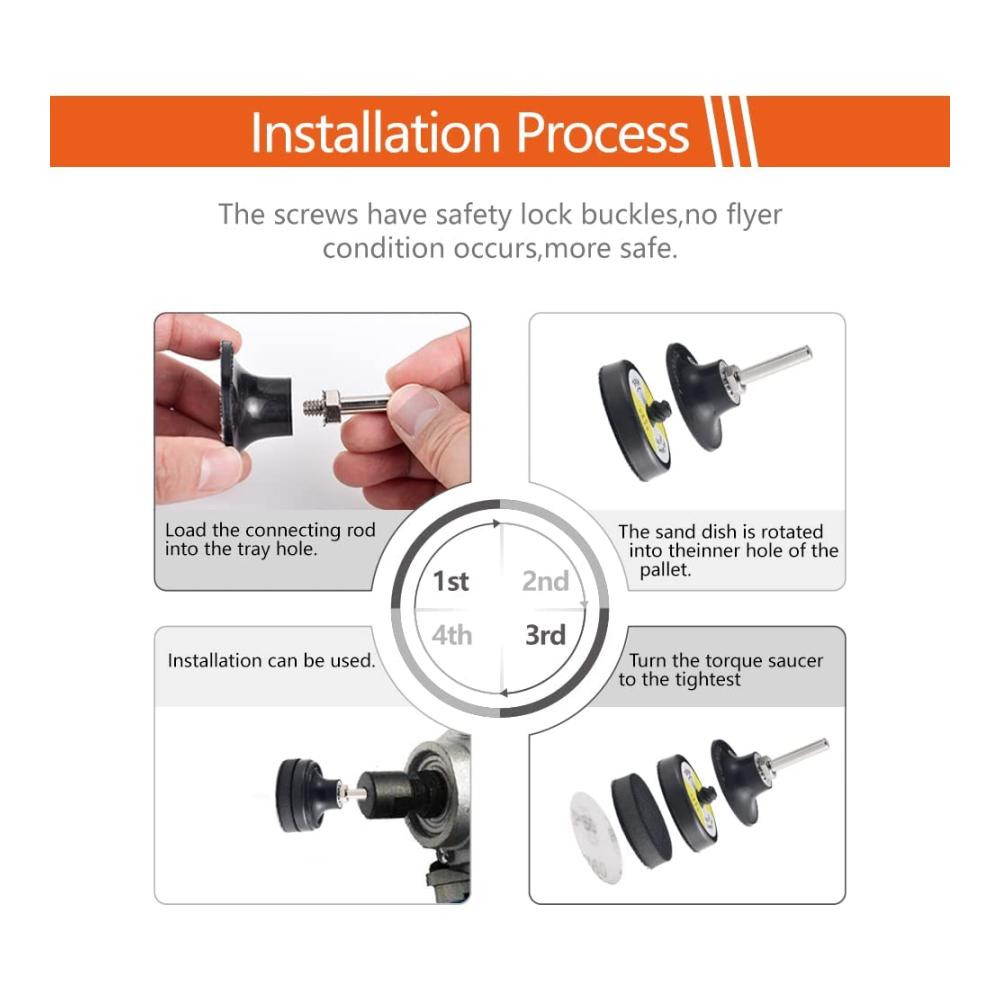 Installation Process

The screws have safety lock buckles,no flyer condition occurs,more safe.

Load the connecting rod into the tray hole.

The sand dish is rotated into theinner hole of the pallet.

1st
2nd
4th
3rd

Installation can be used.

Turn the torque saucer to the tightest